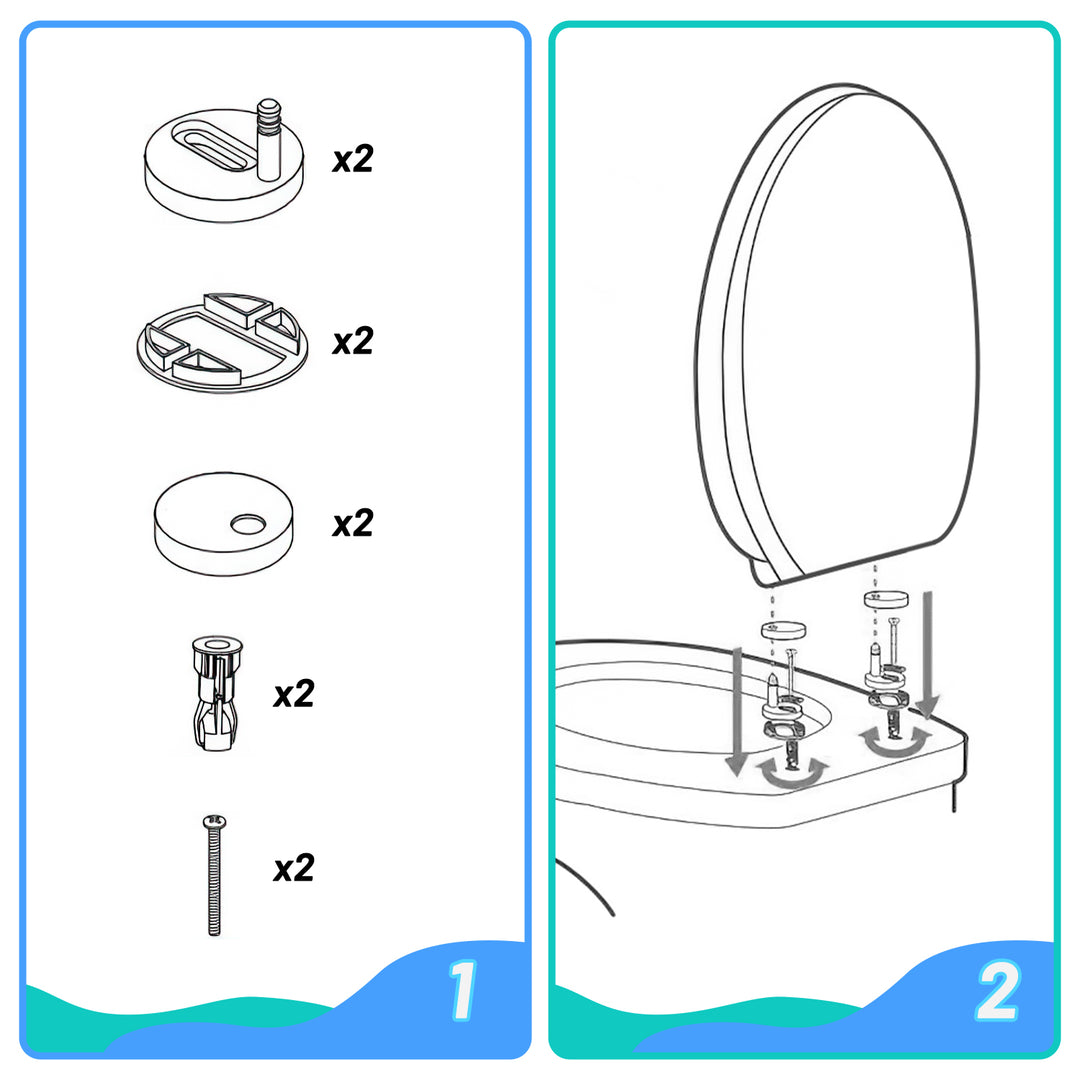 x2

x2

x2

x2

x2

1

2