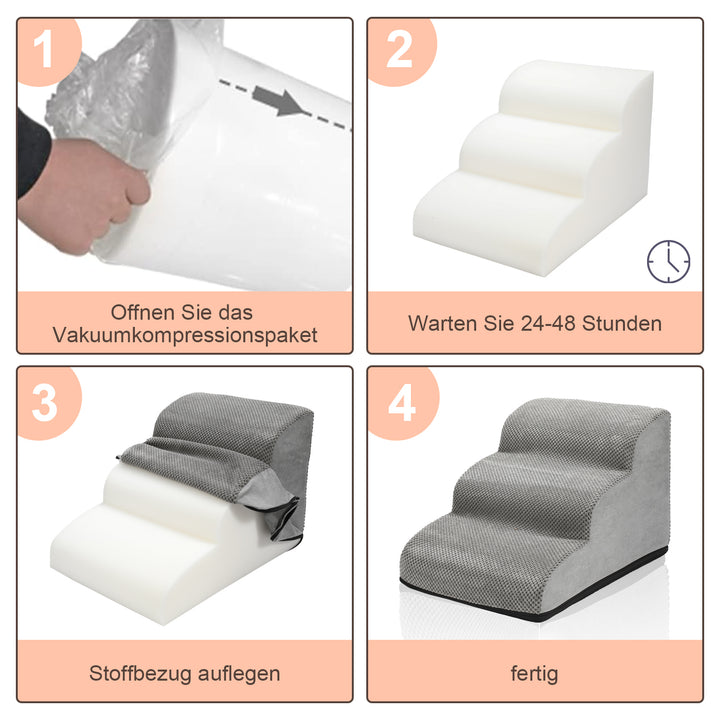 1

Offnen Sie das Vakuumkompressionspaket

2

Warten Sie 24-48 Stunden

3

Stoffbezug auflegen

4

fertig