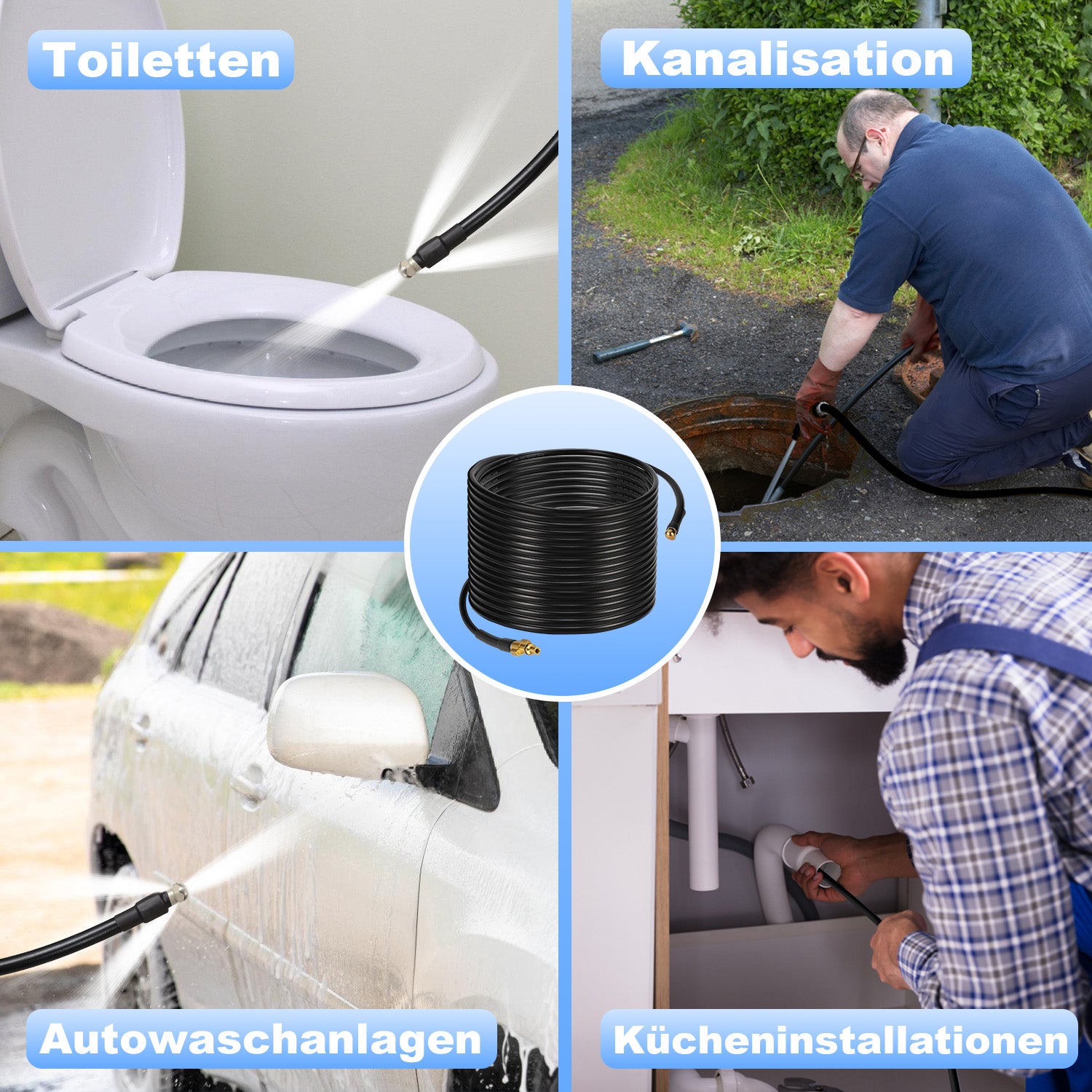 Toiletten

Kanalisation

Autowaschanlagen

Kücheninstallationen