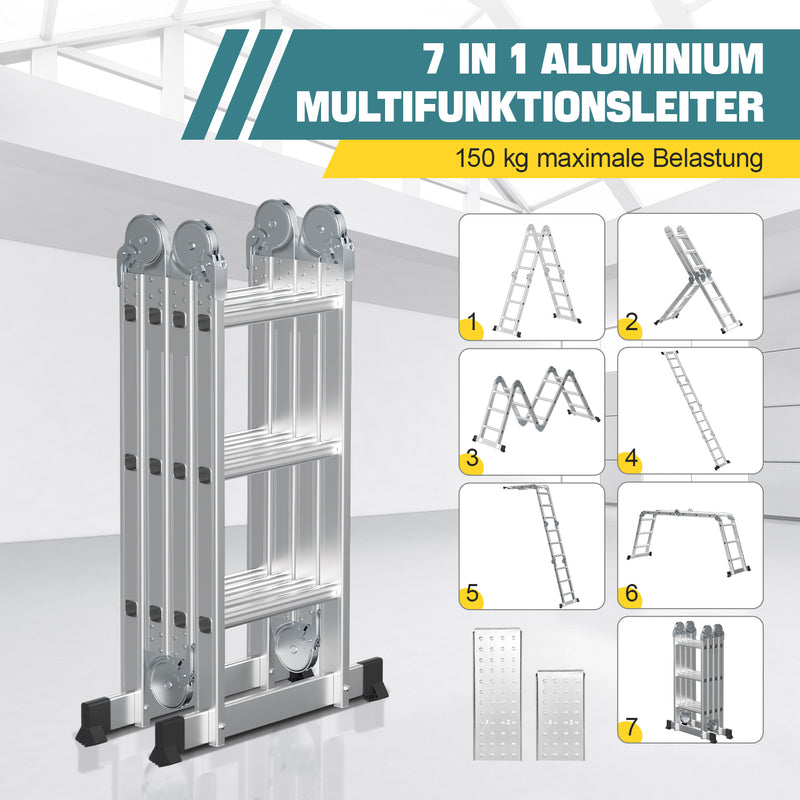 7 IN 1 ALUMINIUM MULTIFUNKTIONSLEITER

150 kg maximale Belastung

1

2

3

4

5

6

7