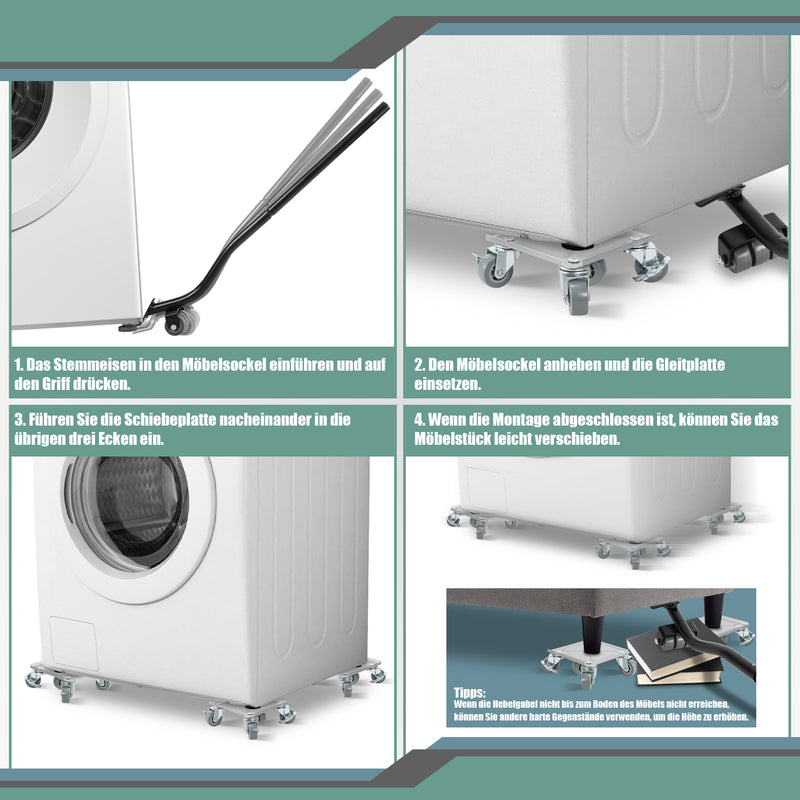 1. Das Stemmeisen in den Möbelsockel einführen und auf den Griff drücken.

2. Den Möbelsockel anheben und die Gleitplatte einsetzen.

3. Führen Sie die Schiebeplatte nacheinander in die übrigen drei Ecken ein.

4. Wenn die Montage abgeschlossen ist, können Sie das Möbelstück leicht verschieben.

Tipps:
Wenn die Hebelgabel nicht bis zum Boden des Möbels nicht erreichen, können Sie andere harte Gegenstände verwenden, um die Höhe zu erhöhen.