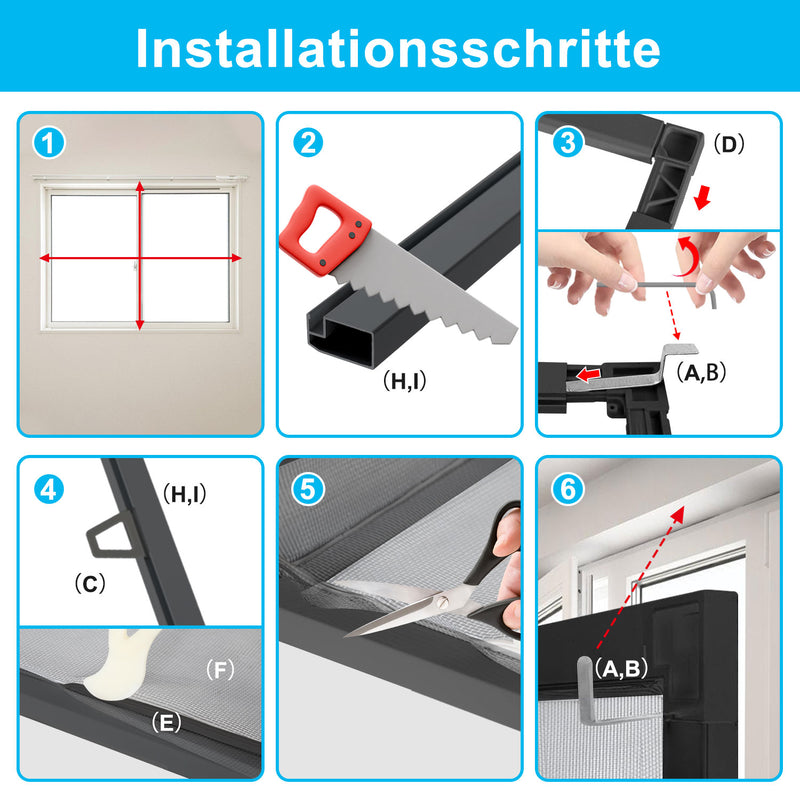 Installationsschritte

1

2

(H,I)

3

(D)

(A,B)

4

(H,I)

(C)

(F)

(E)

5

6

(A,B)