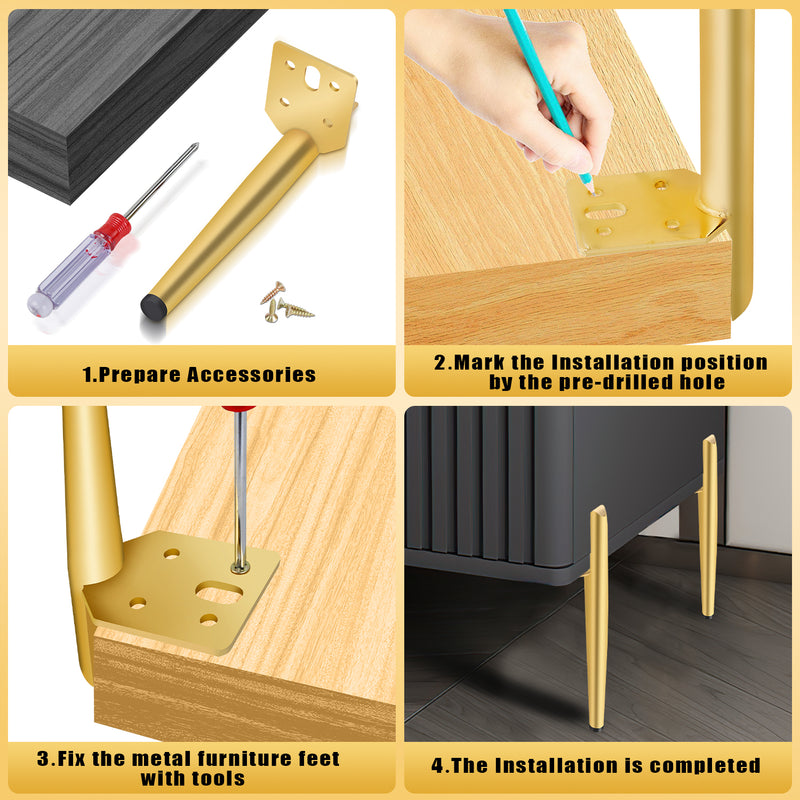 1.Prepare Accessories

2.Mark the Installation position by the pre-drilled hole

3.Fix the metal furniture feet with tools

4.The Installation is completed