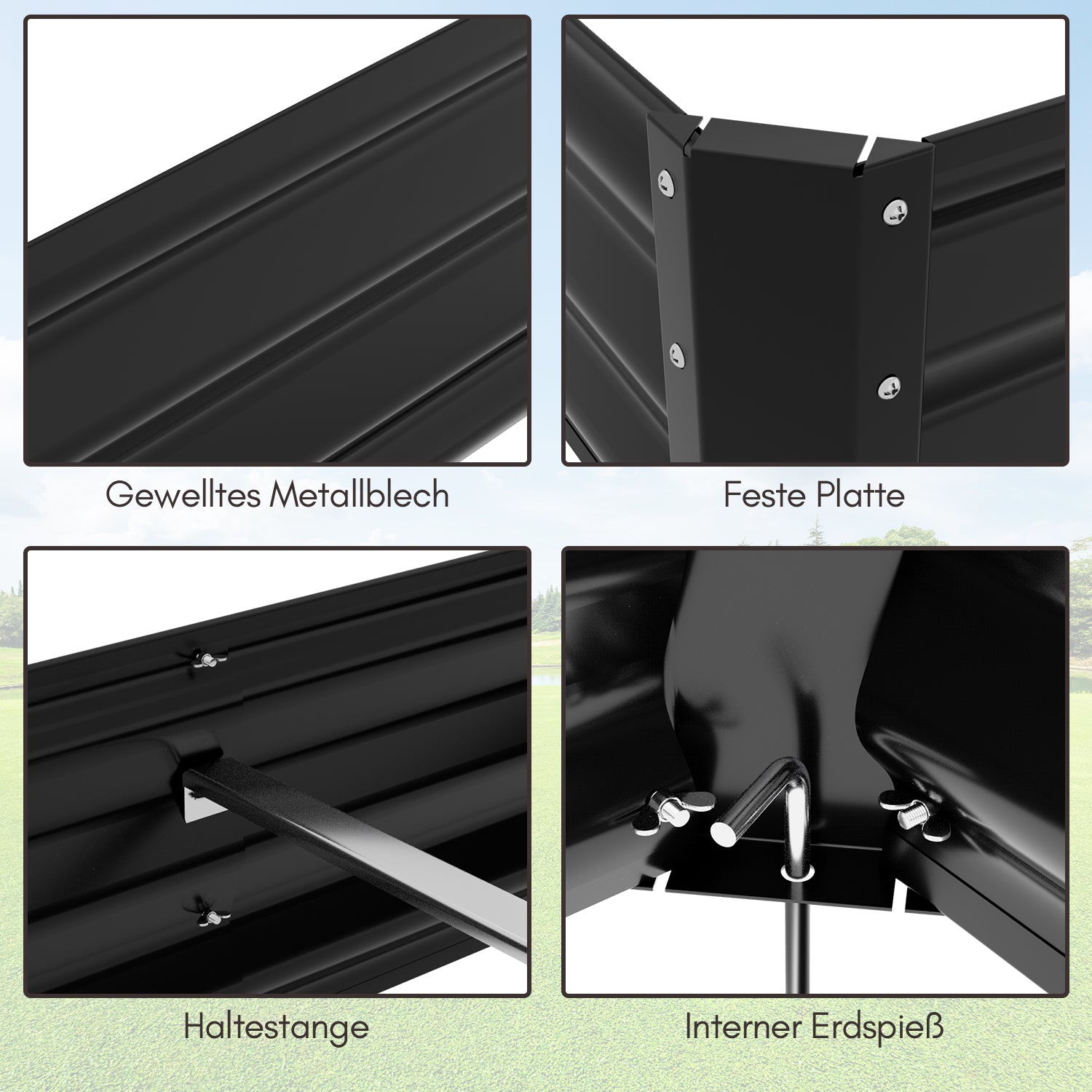 Gewelltes Metallblech

Feste Platte

Haltestange

Interner Erdspieß