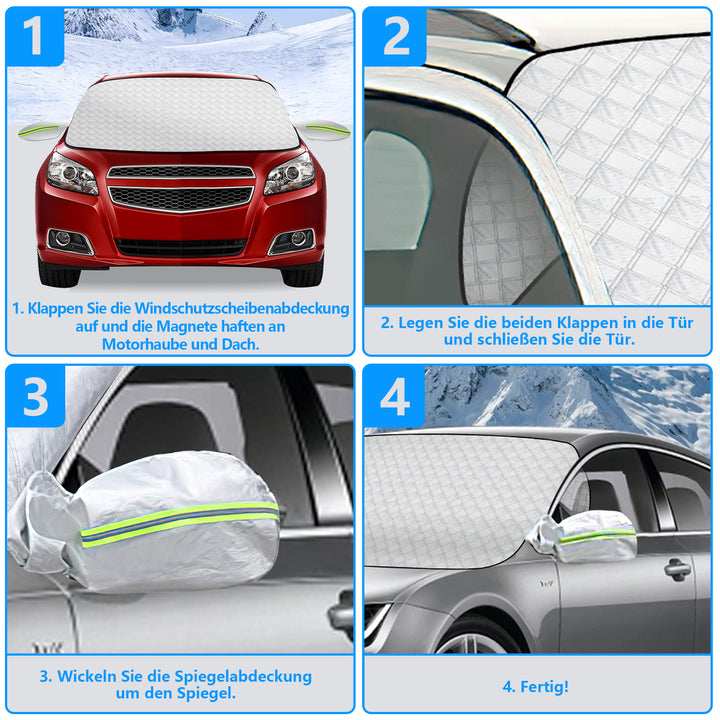 1

1. Klappen Sie die Windschutzscheibenabdeckung auf und die Magnete haften an Motorhaube und Dach.

2

2. Legen Sie die beiden Klappen in die Tür und schließen Sie die Tür.

3

3. Wickeln Sie die Spiegelabdeckung um den Spiegel.

4

4. Fertig!