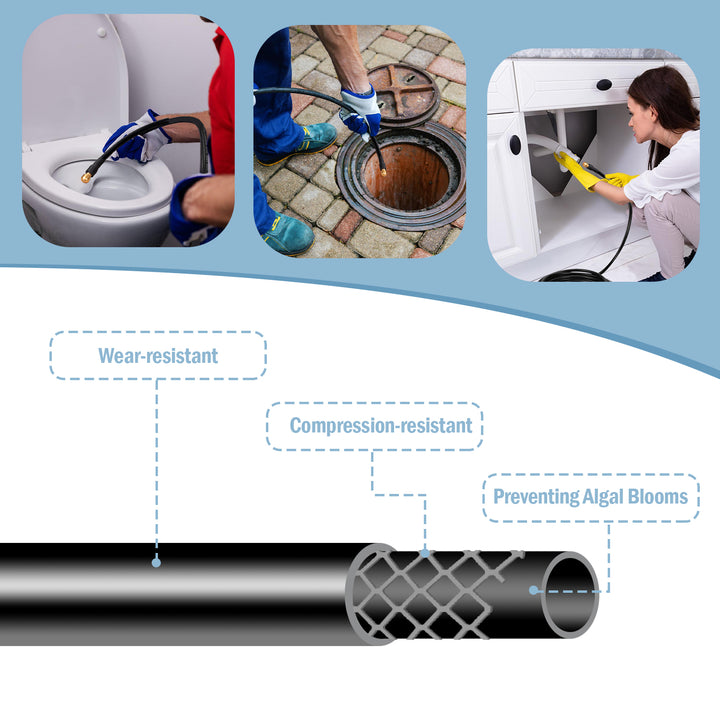 Wear-resistant

Compression-resistant

Preventing Algal Blooms