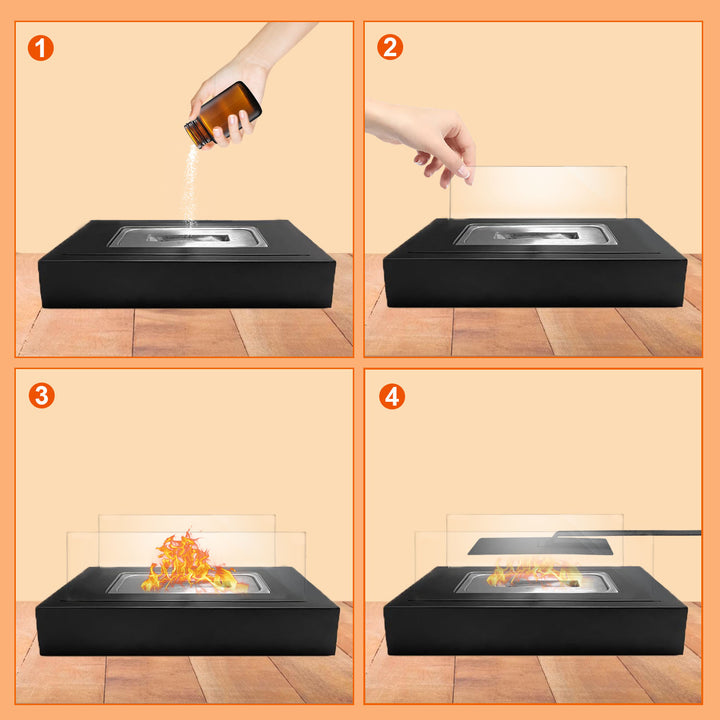 1

2

3

4