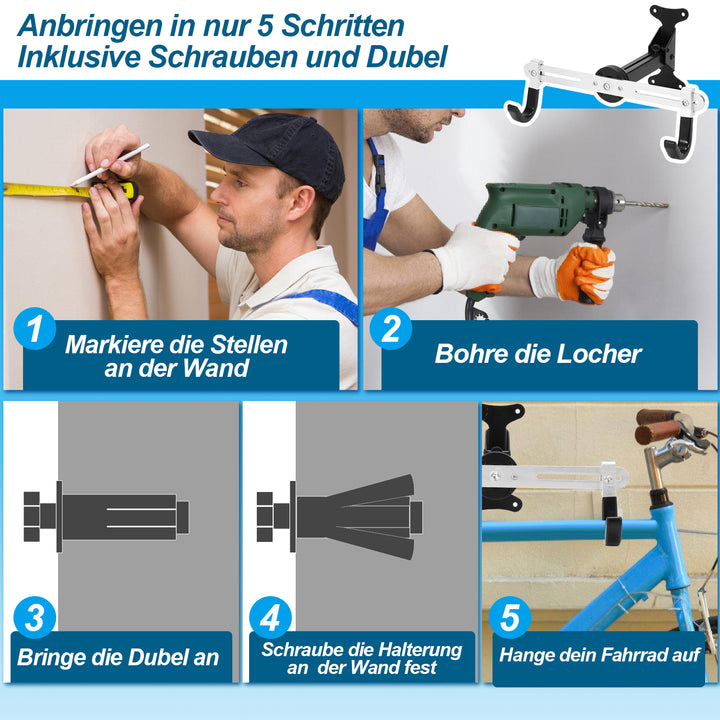 Anbringen in nur 5 Schritten
Inklusive Schrauben und Dubel

1
Markiere die Stellen an der Wand

2
Bohre die Locher

3
Bringe die Dubel an

4
Schraube die Halterung an der Wand fest

5
Hange dein Fahrrad auf