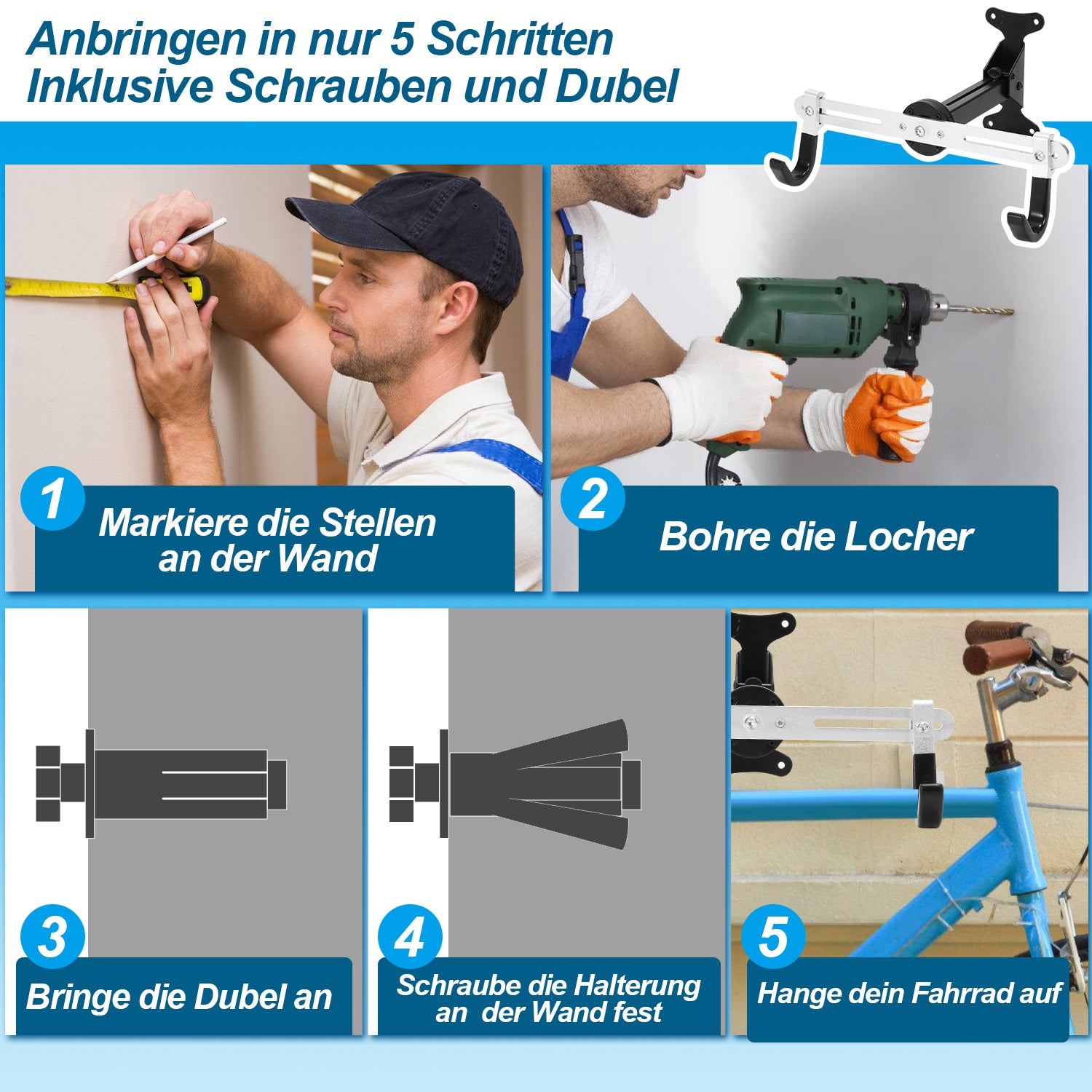 Anbringen in nur 5 Schritten
Inklusive Schrauben und Dubel

1
Markiere die Stellen an der Wand

2
Bohre die Locher

3
Bringe die Dubel an

4
Schraube die Halterung an der Wand fest

5
Hange dein Fahrrad auf