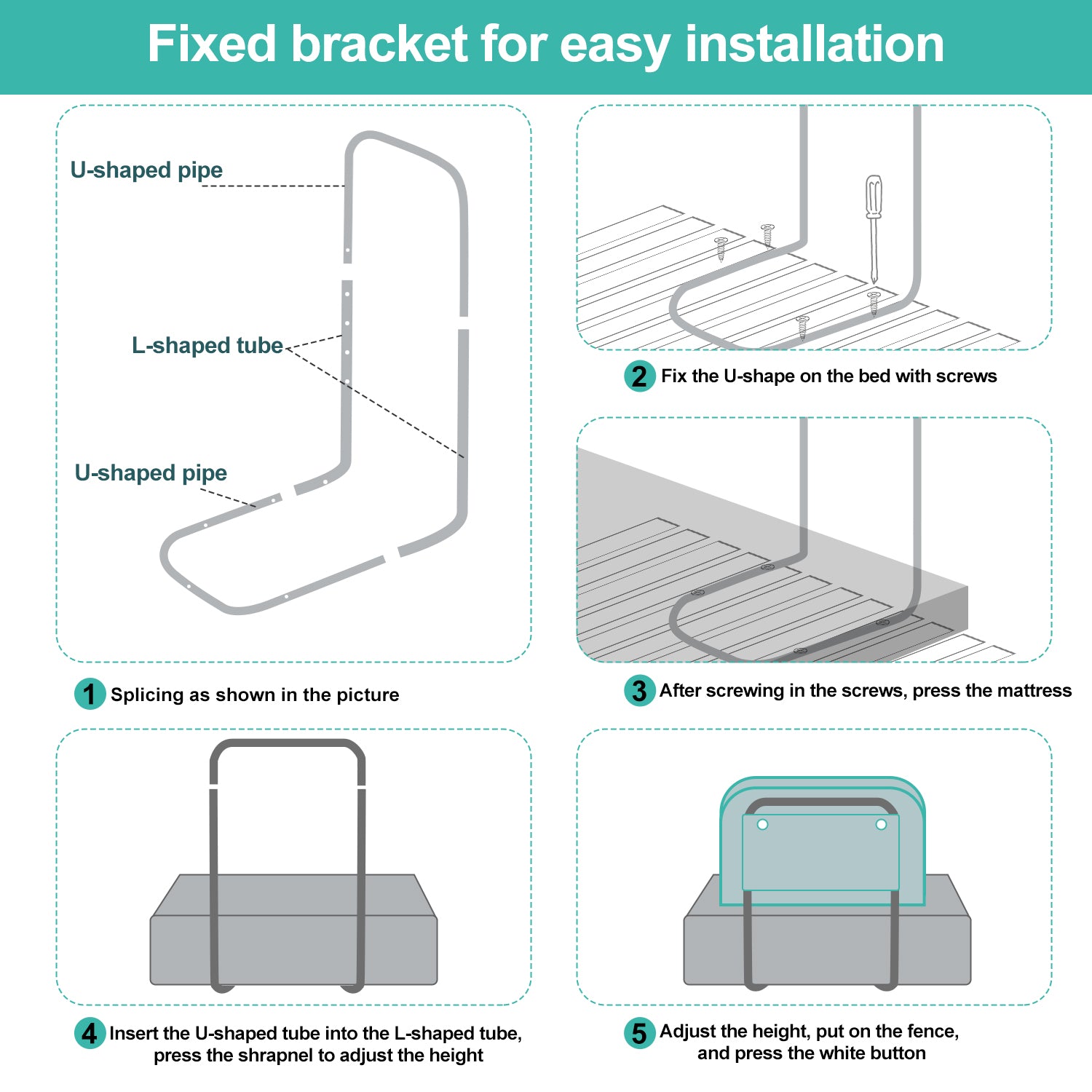 Fixed bracket for easy installation

U-shaped pipe

L-shaped tube

U-shaped pipe

1 Splicing as shown in the picture

2 Fix the U-shape on the bed with screws

3 After screwing in the screws, press the mattress

4 Insert the U-shaped tube into the L-shaped tube, press the shrapnel to adjust the height

5 Adjust the height, put on the fence, and press the white button