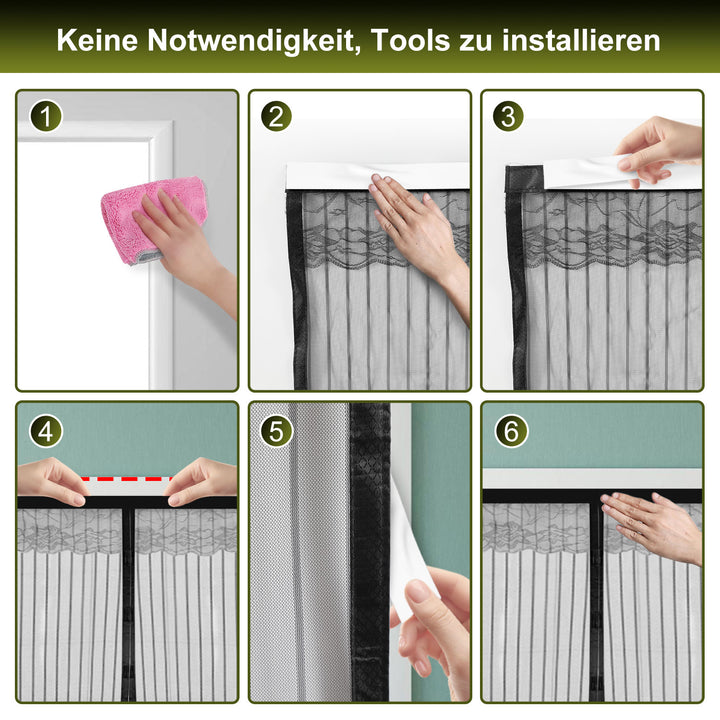 Keine Notwendigkeit, Tools zu installieren

1

2

3

4

5

6