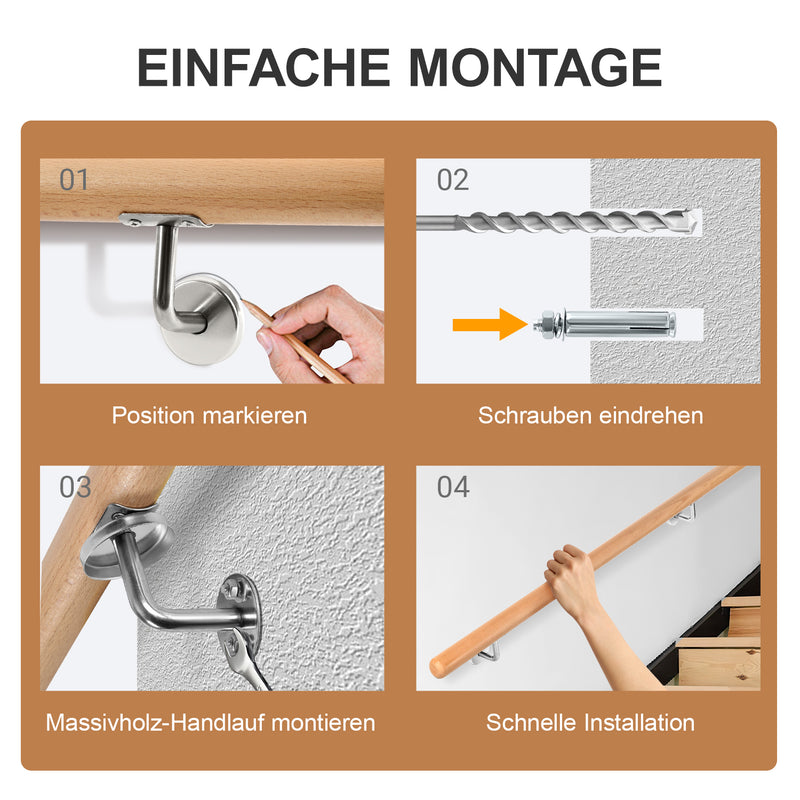 EINFACHE MONTAGE

01

Position markieren

02

Schrauben eindrehen

03

Massivholz-Handlauf montieren

04

Schnelle Installation