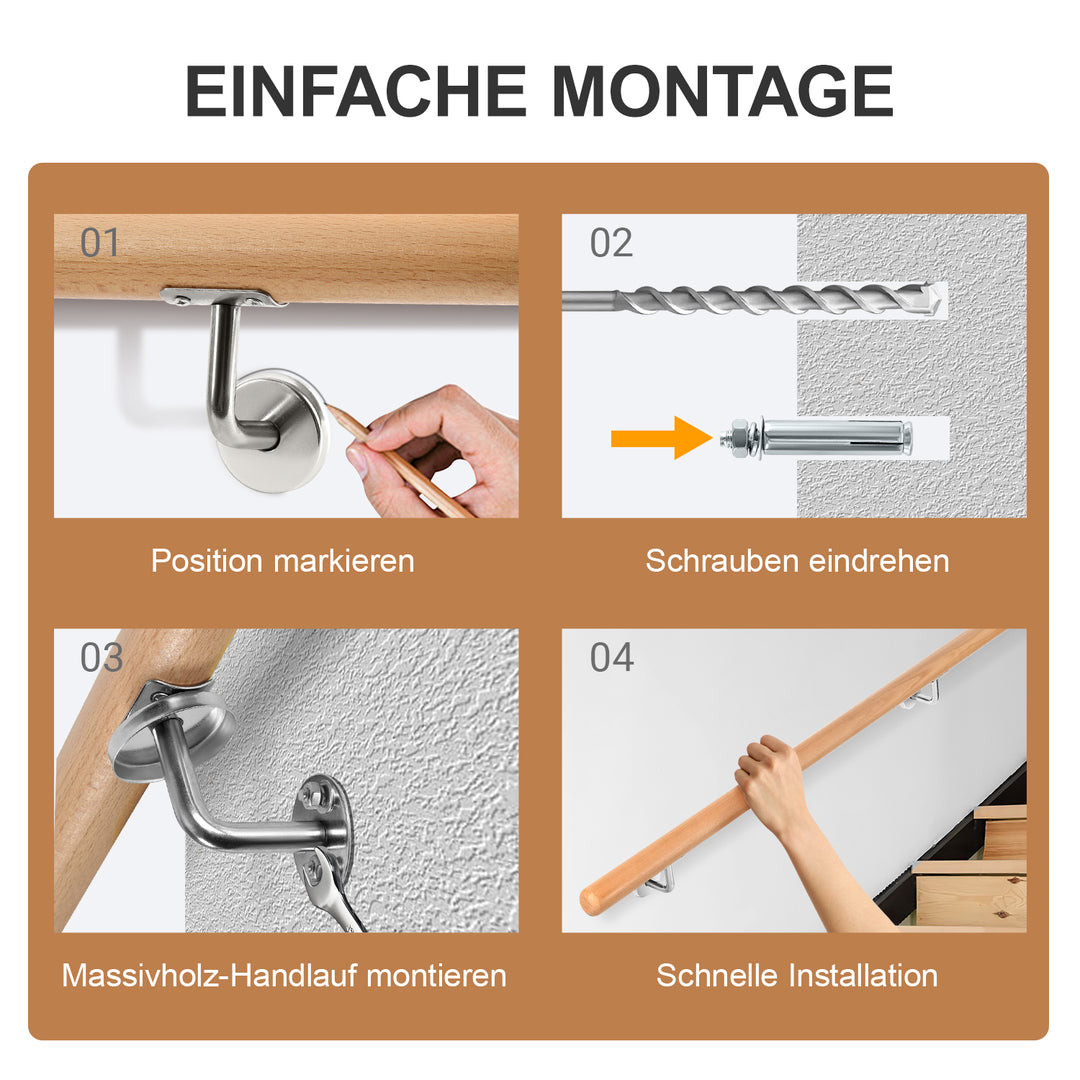 EINFACHE MONTAGE

01

Position markieren

02

Schrauben eindrehen

03

Massivholz-Handlauf montieren

04

Schnelle Installation