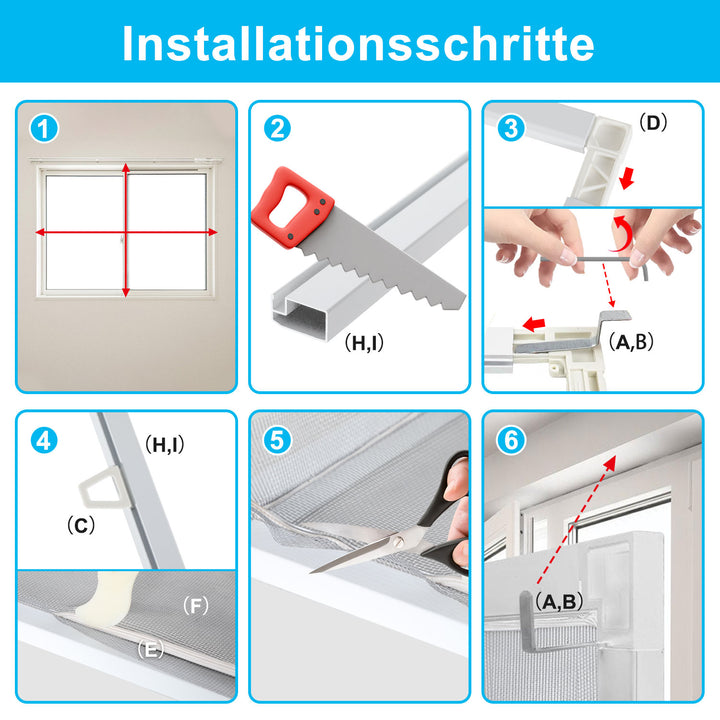 Installationsschritte

1

2

(H,I)

3

(D)

(A,B)

4

(H,I)

(C)

(F)

(E)

5

6

(A,B)