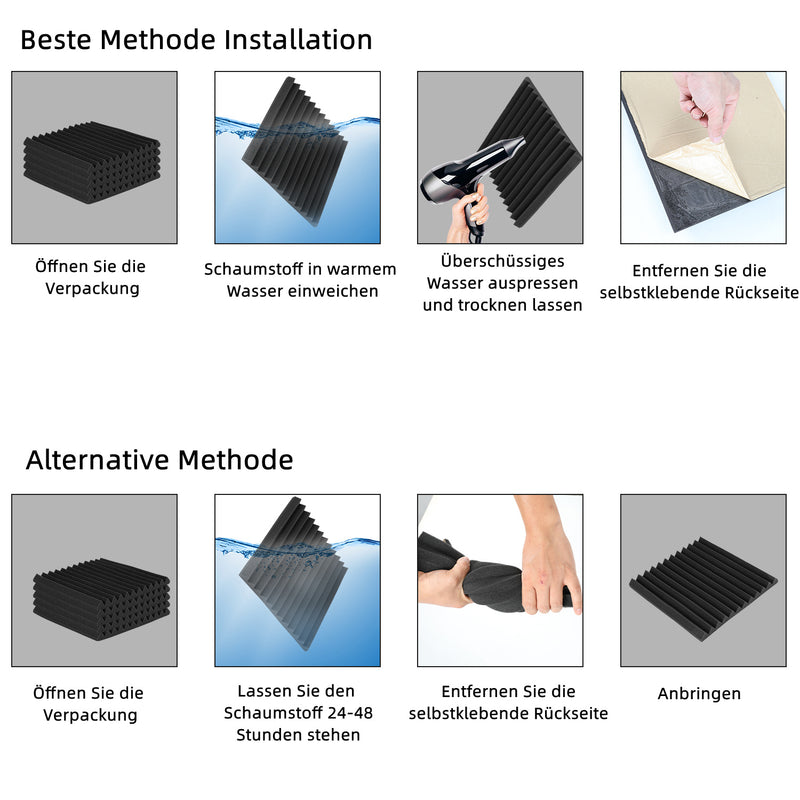 Beste Methode Installation

Öffnen Sie die Verpackung

Schaumstoff in warmem Wasser einweichen

Überschüssiges Wasser auspressen und trocknen lassen

Entfernen Sie die selbstklebende Rückseite

Alternative Methode

Öffnen Sie die Verpackung

Lassen Sie den Schaumstoff 24-48 Stunden stehen

Entfernen Sie die selbstklebende Rückseite

Anbringen