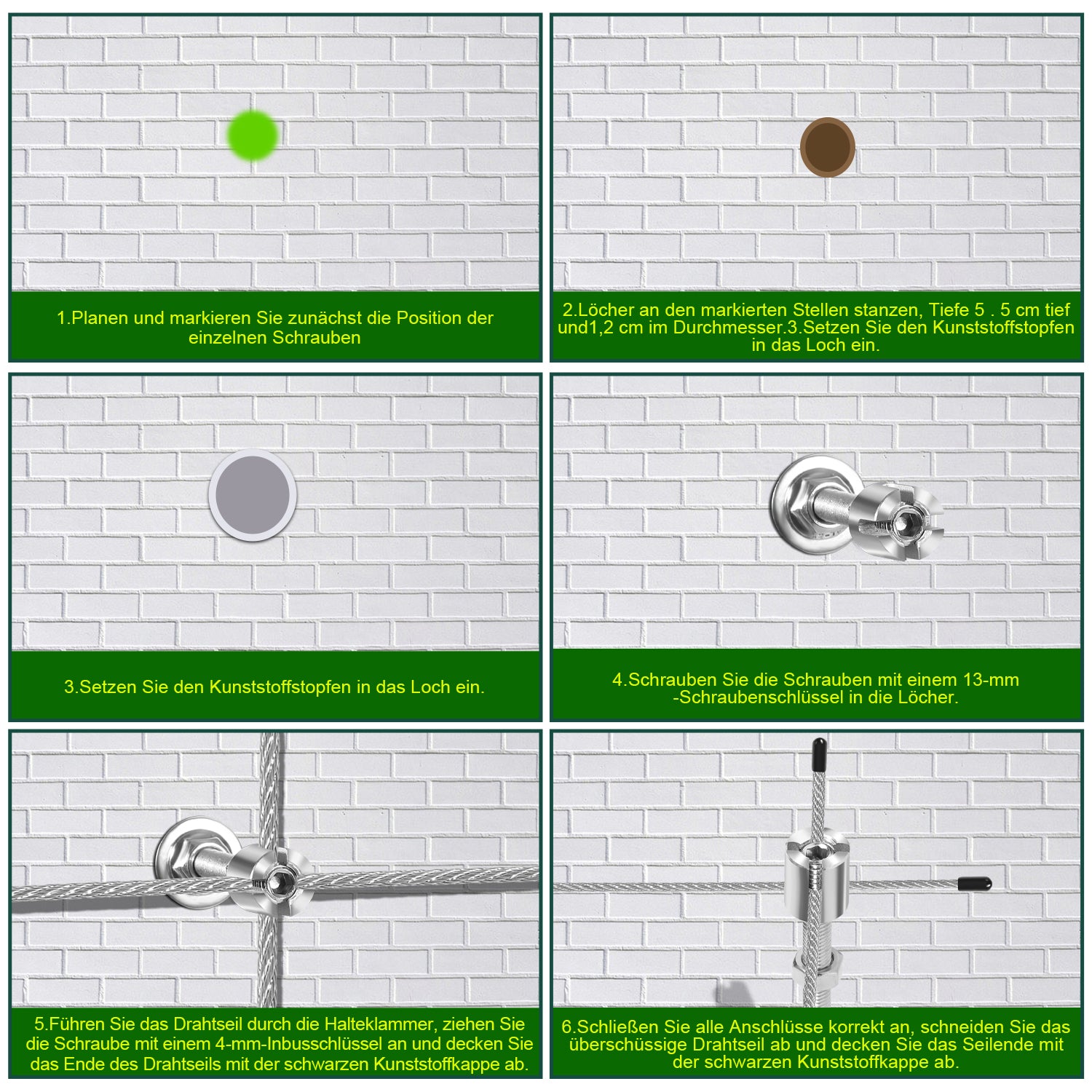 1.Planen und markieren Sie zunächst die Position der einzelnen Schrauben

2.Löcher an den markierten Stellen stanzen, Tiefe 5 . 5 cm tief und1,2 cm im Durchmesser.3.Setzen Sie den Kunststoffstopfen in das Loch ein.

3.Setzen Sie den Kunststoffstopfen in das Loch ein.

4.Schrauben Sie die Schrauben mit einem 13-mm -Schraubenschlüssel in die Löcher.

5.Führen Sie das Drahtseil durch die Halteklammer, ziehen Sie die Schraube mit einem 4-mm-Inbusschlüssel an und decken Sie das Ende des Drahtseils mit der schwarzen Kunststoffkappe ab.

6.Schließen Sie alle Anschlüsse korrekt an, schneiden Sie das überschüssige Drahtseil ab und decken Sie das Seilende mit der schwarzen Kunststoffkappe ab.