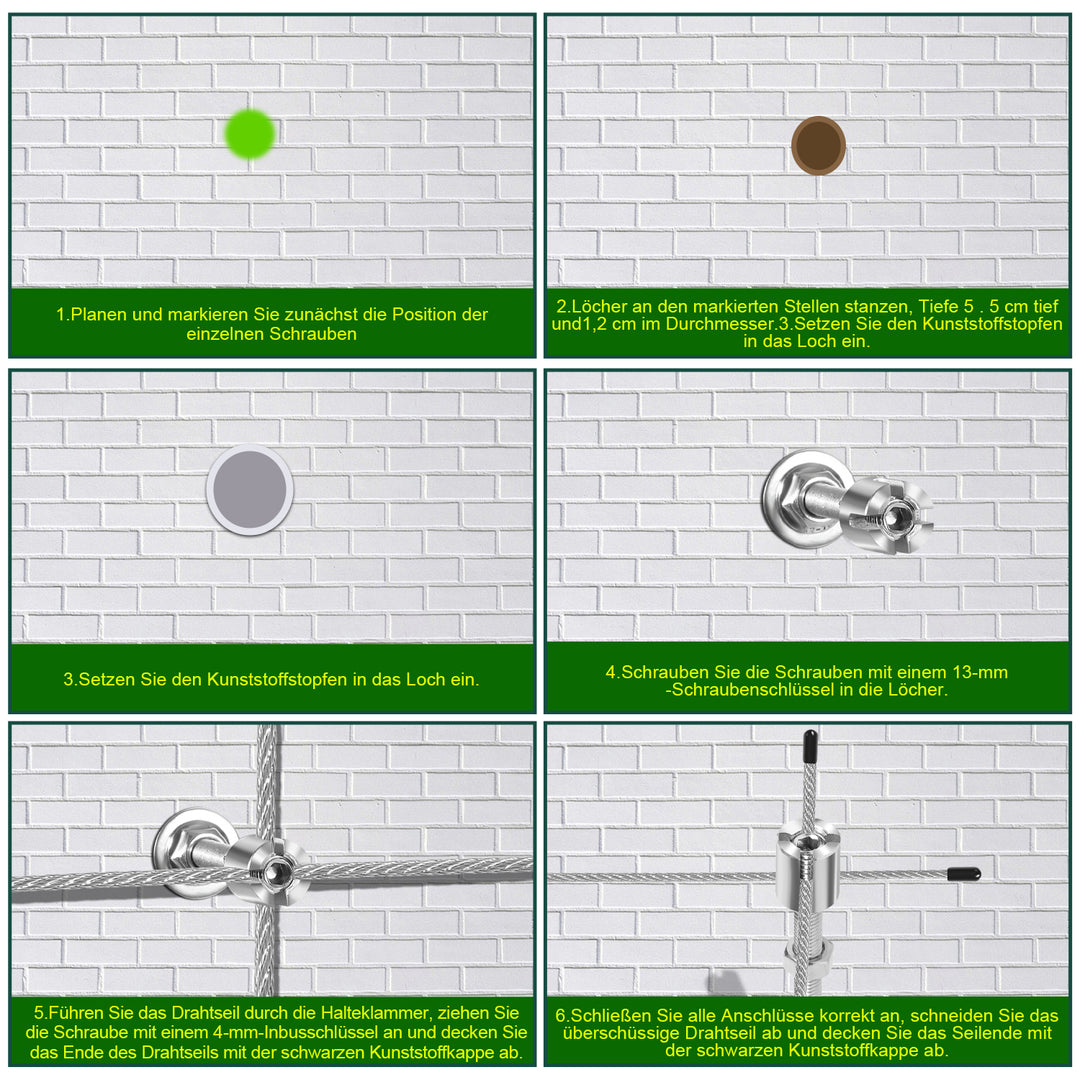 1.Planen und markieren Sie zunächst die Position der einzelnen Schrauben

2.Löcher an den markierten Stellen stanzen, Tiefe 5 . 5 cm tief und1,2 cm im Durchmesser.3.Setzen Sie den Kunststoffstopfen in das Loch ein.

3.Setzen Sie den Kunststoffstopfen in das Loch ein.

4.Schrauben Sie die Schrauben mit einem 13-mm -Schraubenschlüssel in die Löcher.

5.Führen Sie das Drahtseil durch die Halteklammer, ziehen Sie die Schraube mit einem 4-mm-Inbusschlüssel an und decken Sie das Ende des Drahtseils mit der schwarzen Kunststoffkappe ab.

6.Schließen Sie alle Anschlüsse korrekt an, schneiden Sie das überschüssige Drahtseil ab und decken Sie das Seilende mit der schwarzen Kunststoffkappe ab.