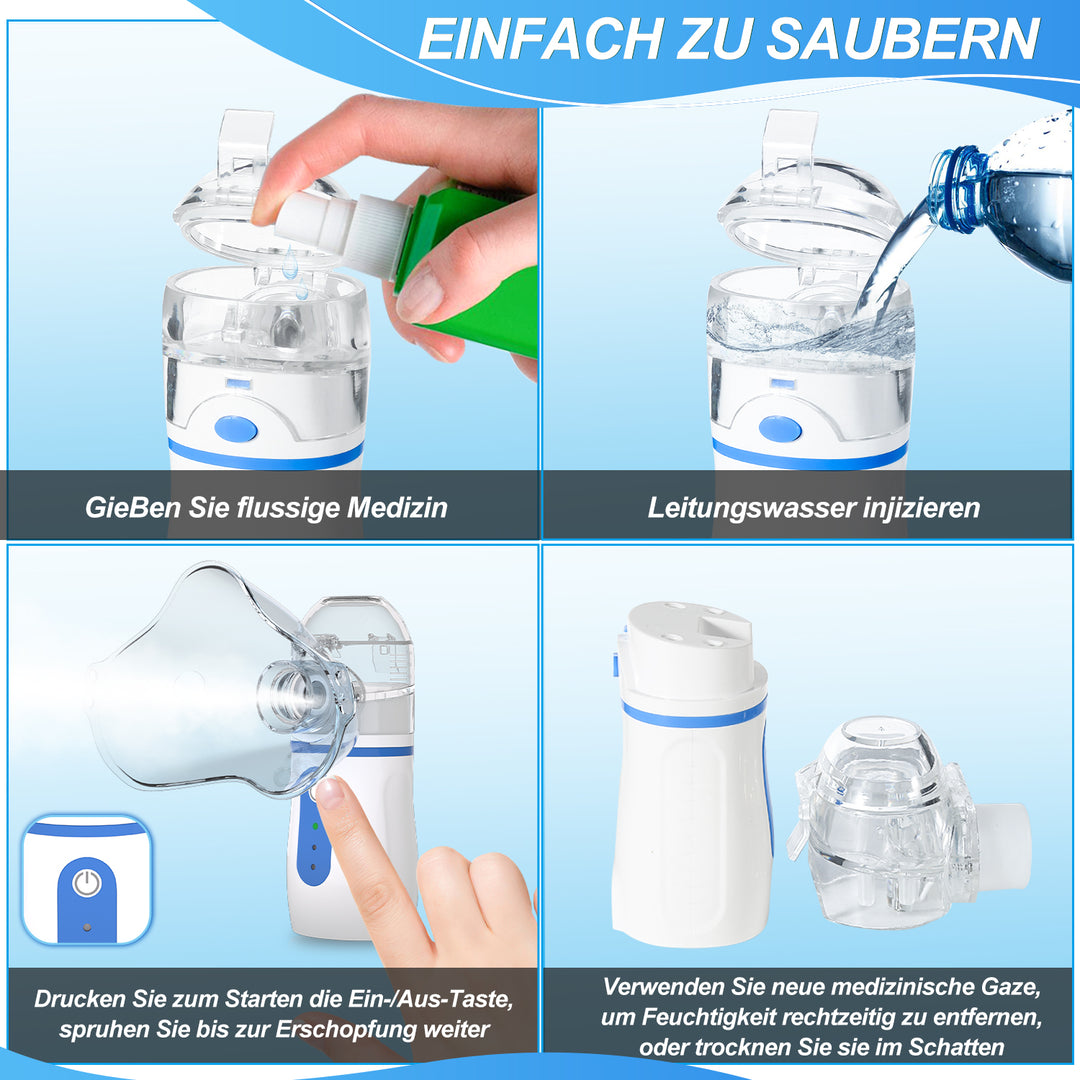 EINFACH ZU SAUBERN

GieBen Sie flussige Medizin

Leitungswasser injizieren

Drucken Sie zum Starten die Ein-/Aus-Taste, spruhen Sie bis zur Erschopfung weiter

Verwenden Sie neue medizinische Gaze, um Feuchtigkeit rechtzeitig zu entfernen, oder trocknen Sie sie im Schatten