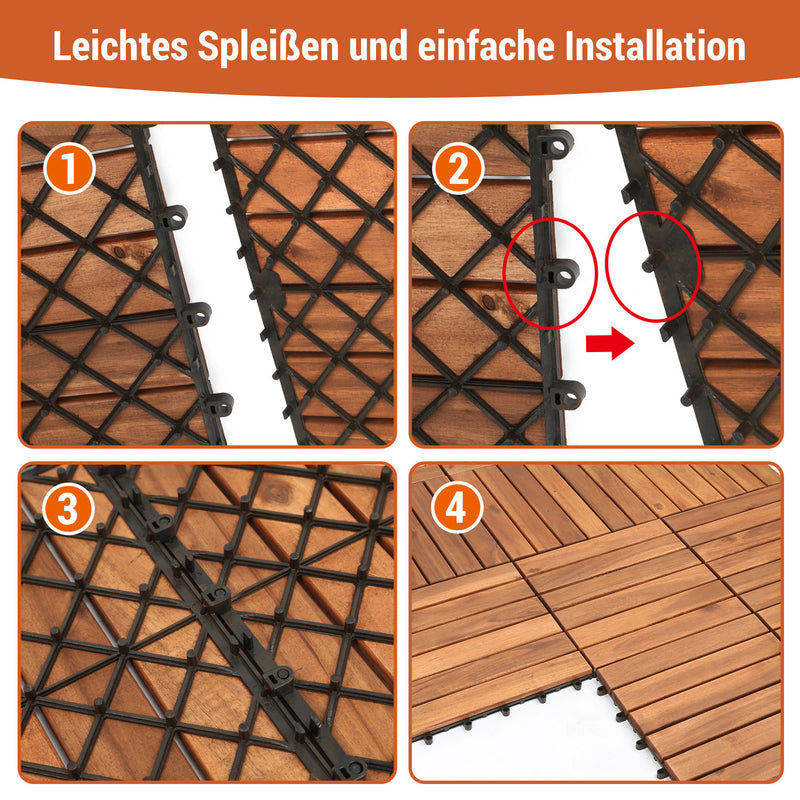 Leichtes Spleißen und einfache Installation

1

2

3

4