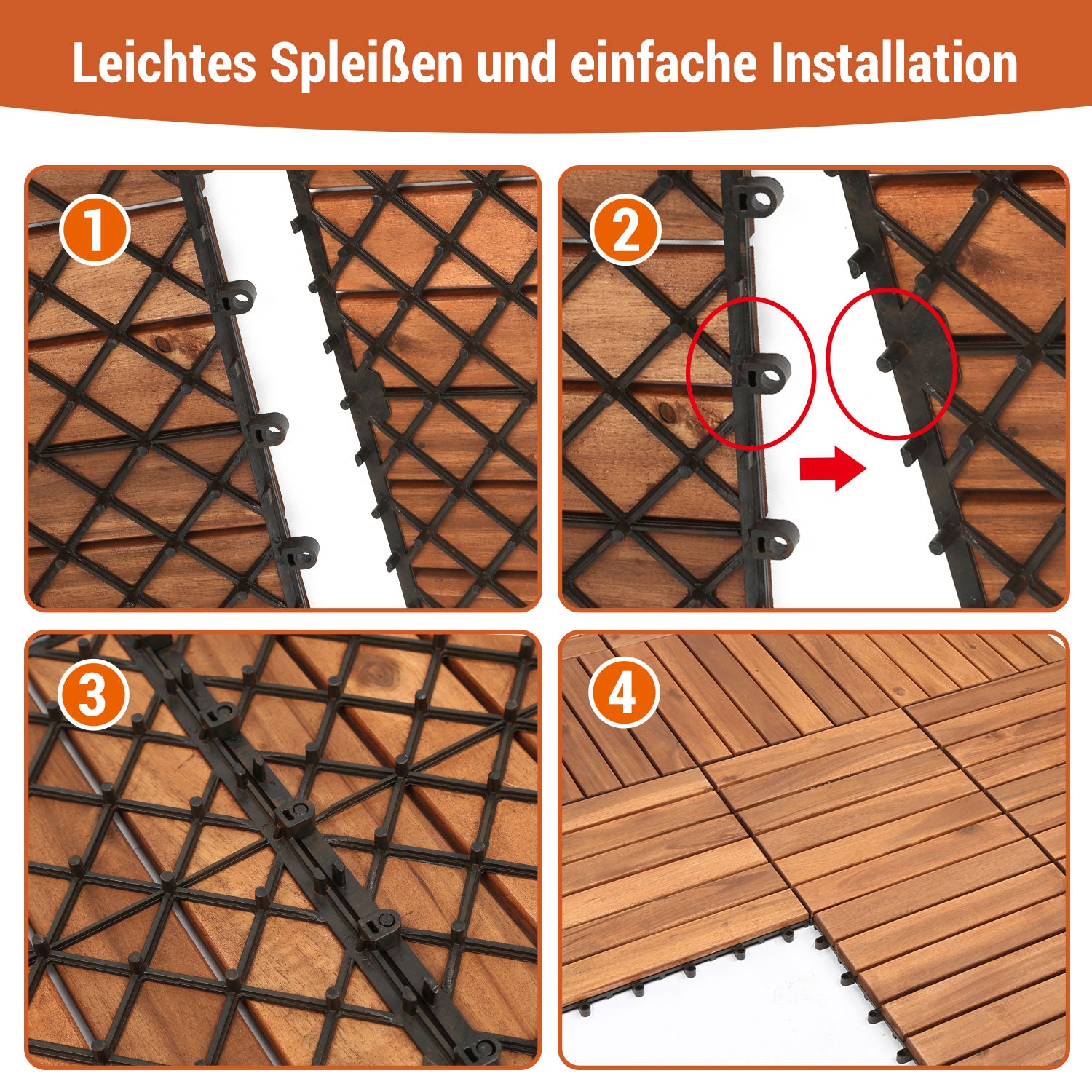 Leichtes Spleißen und einfache Installation

1

2

3

4