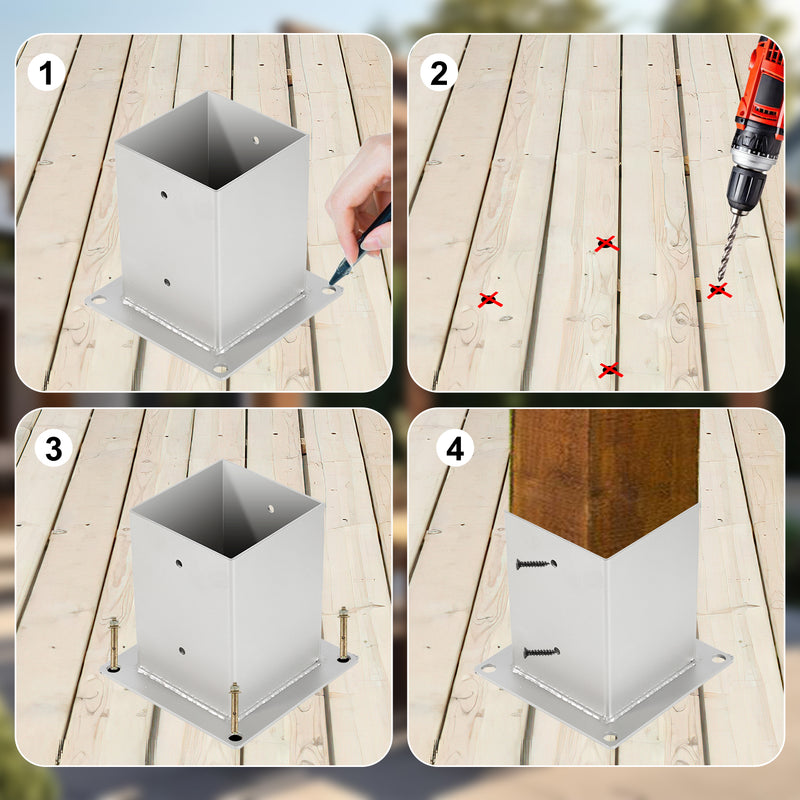 1

2

3

4