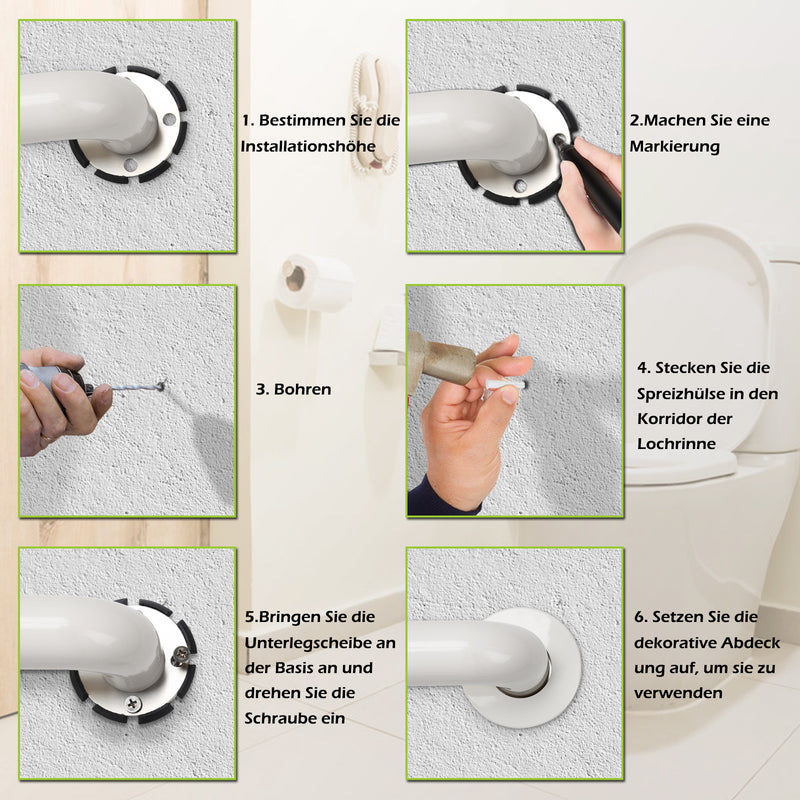 1. Bestimmen Sie die Installationshöhe

2.Machen Sie eine Markierung

3. Bohren

4. Stecken Sie die Spreizhülse in den Korridor der Lochrinne

5.Bringen Sie die Unterlegscheibe an der Basis an und drehen Sie die Schraube ein

6. Setzen Sie die dekorative Abdeck ung auf, um sie zu verwenden