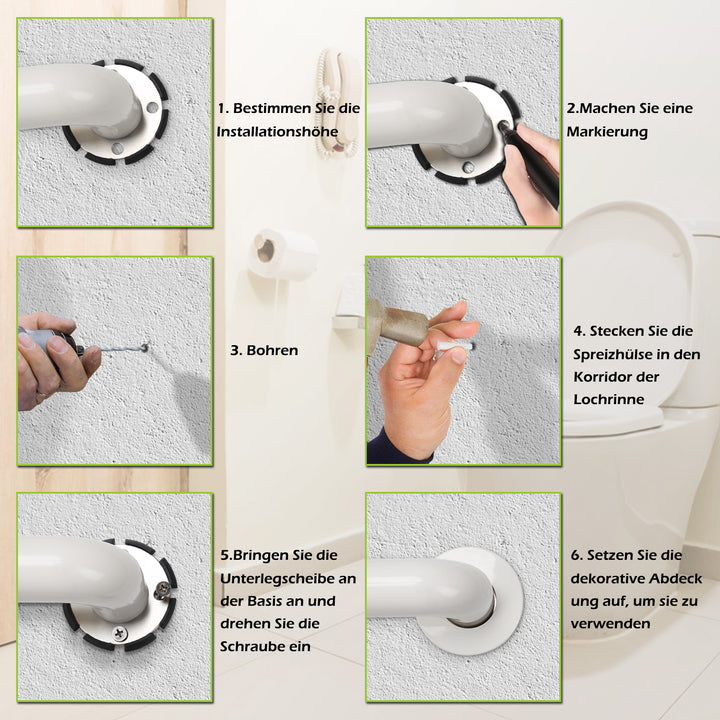 1. Bestimmen Sie die Installationshöhe

2.Machen Sie eine Markierung

3. Bohren

4. Stecken Sie die Spreizhülse in den Korridor der Lochrinne

5.Bringen Sie die Unterlegscheibe an der Basis an und drehen Sie die Schraube ein

6. Setzen Sie die dekorative Abdeck ung auf, um sie zu verwenden