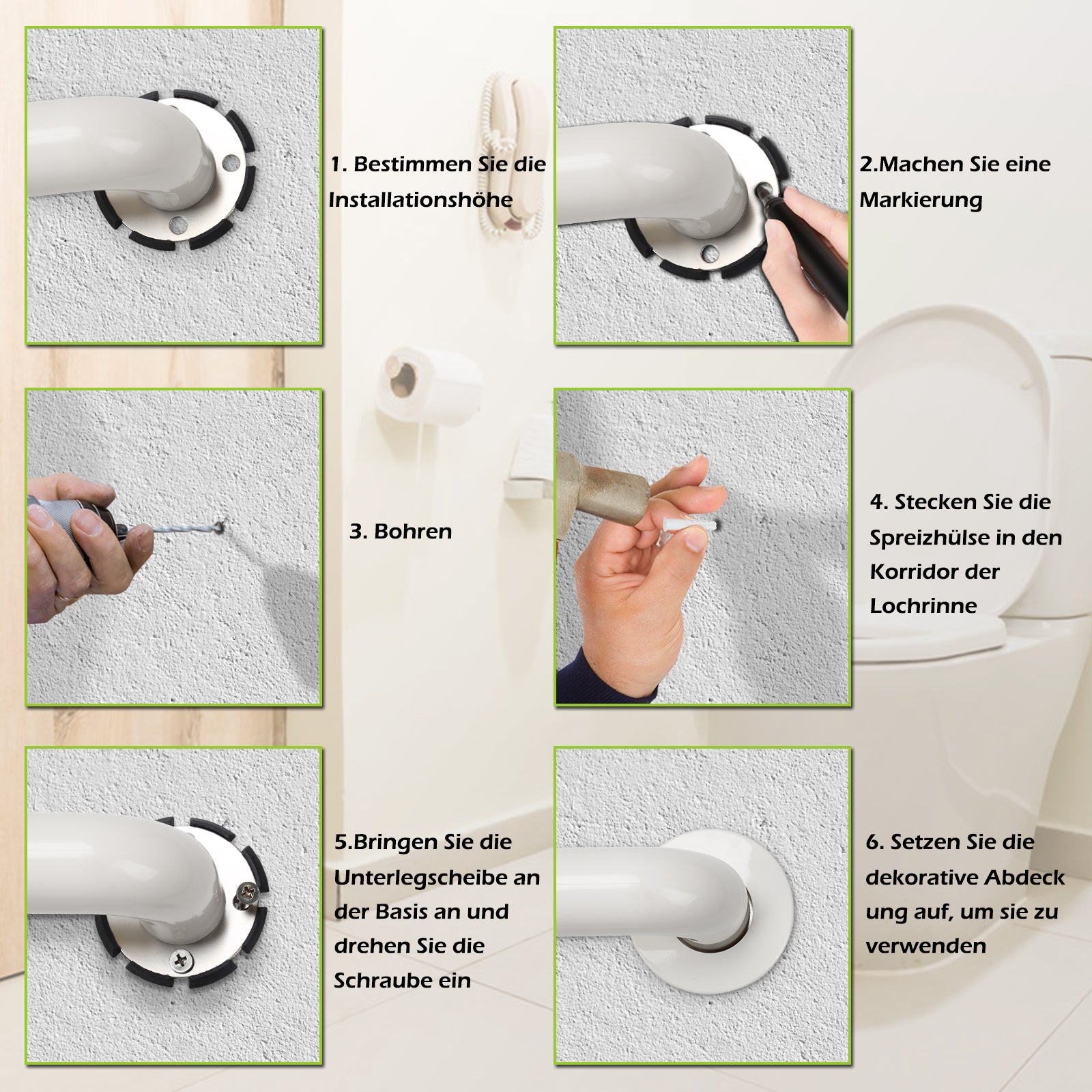 1. Bestimmen Sie die Installationshöhe

2.Machen Sie eine Markierung

3. Bohren

4. Stecken Sie die Spreizhülse in den Korridor der Lochrinne

5.Bringen Sie die Unterlegscheibe an der Basis an und drehen Sie die Schraube ein

6. Setzen Sie die dekorative Abdeck ung auf, um sie zu verwenden