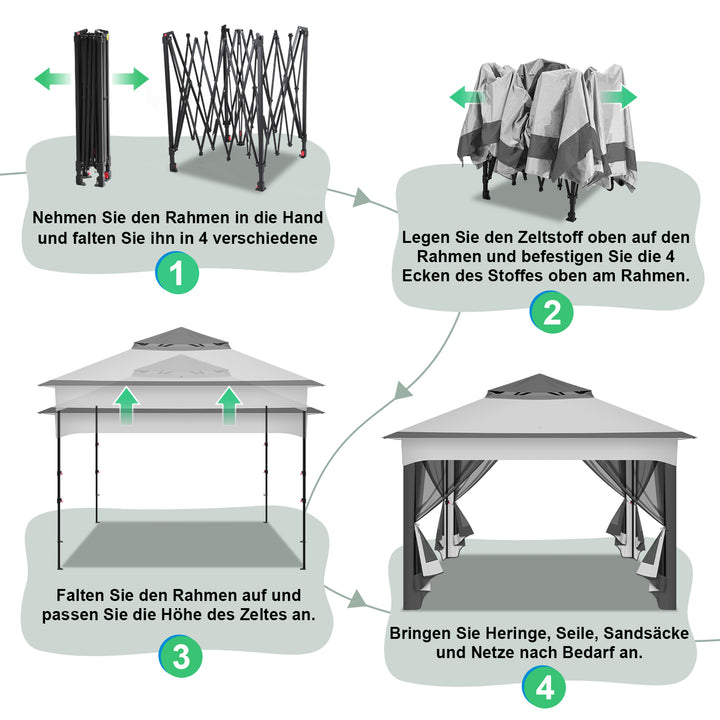 Nehmen Sie den Rahmen in die Hand und falten Sie ihn in 4 verschiedene

1

Legen Sie den Zeltstoff oben auf den Rahmen und befestigen Sie die 4 Ecken des Stoffes oben am Rahmen.

2

Falten Sie den Rahmen auf und passen Sie die Höhe des Zeltes an.

3

Bringen Sie Heringe, Seile, Sandsäcke und Netze nach Bedarf an.

4