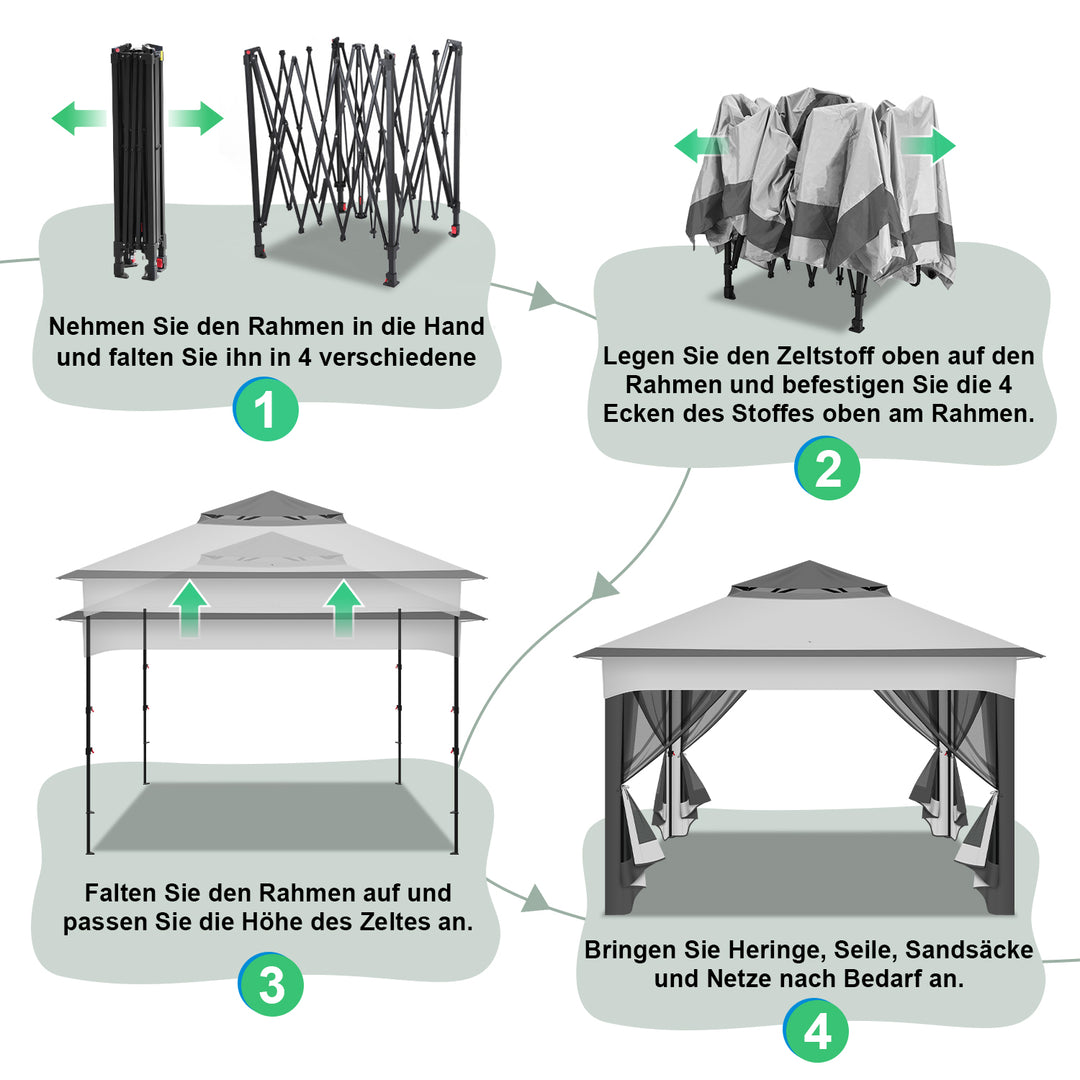 Nehmen Sie den Rahmen in die Hand und falten Sie ihn in 4 verschiedene

1

Legen Sie den Zeltstoff oben auf den Rahmen und befestigen Sie die 4 Ecken des Stoffes oben am Rahmen.

2

Falten Sie den Rahmen auf und passen Sie die Höhe des Zeltes an.

3

Bringen Sie Heringe, Seile, Sandsäcke und Netze nach Bedarf an.

4