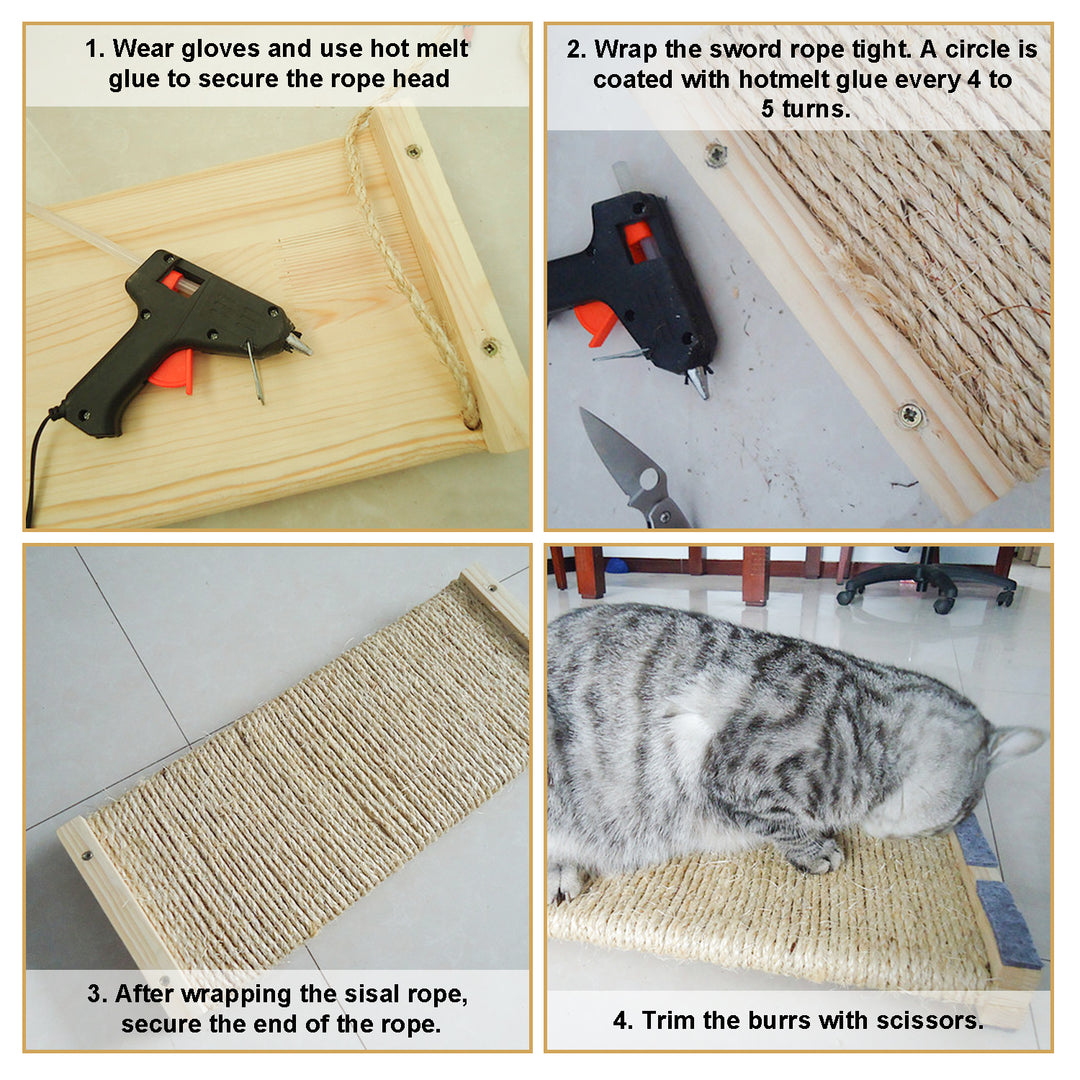 1. Wear gloves and use hot melt glue to secure the rope head

2. Wrap the sword rope tight. A circle is coated with hotmelt glue every 4 to 5 turns.

3. After wrapping the sisal rope, secure the end of the rope.

4. Trim the burrs with scissors.