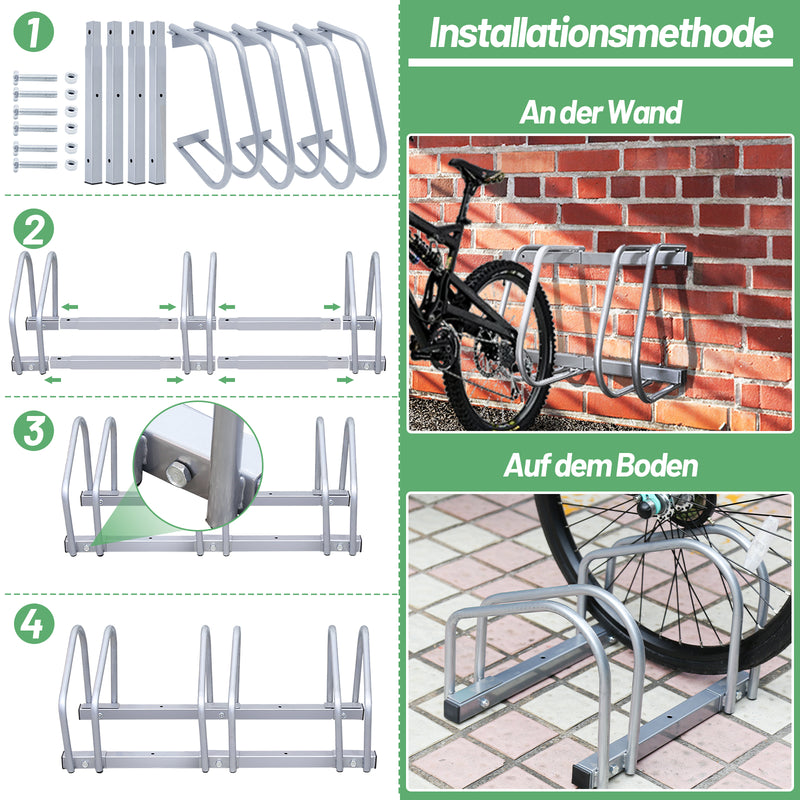 1

2

3

4

Installationsmethode

An der Wand

Auf dem Boden