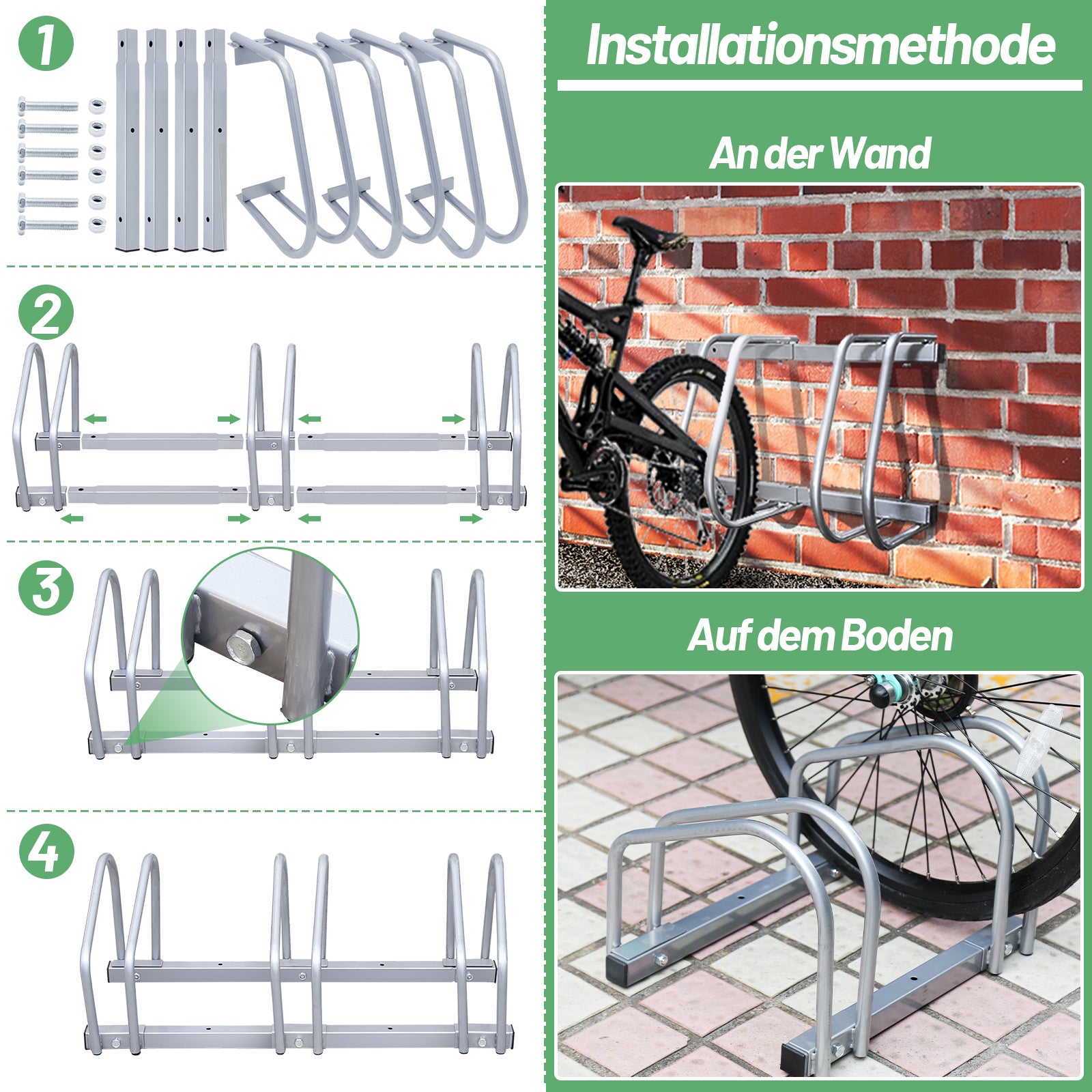 1

2

3

4

Installationsmethode

An der Wand

Auf dem Boden