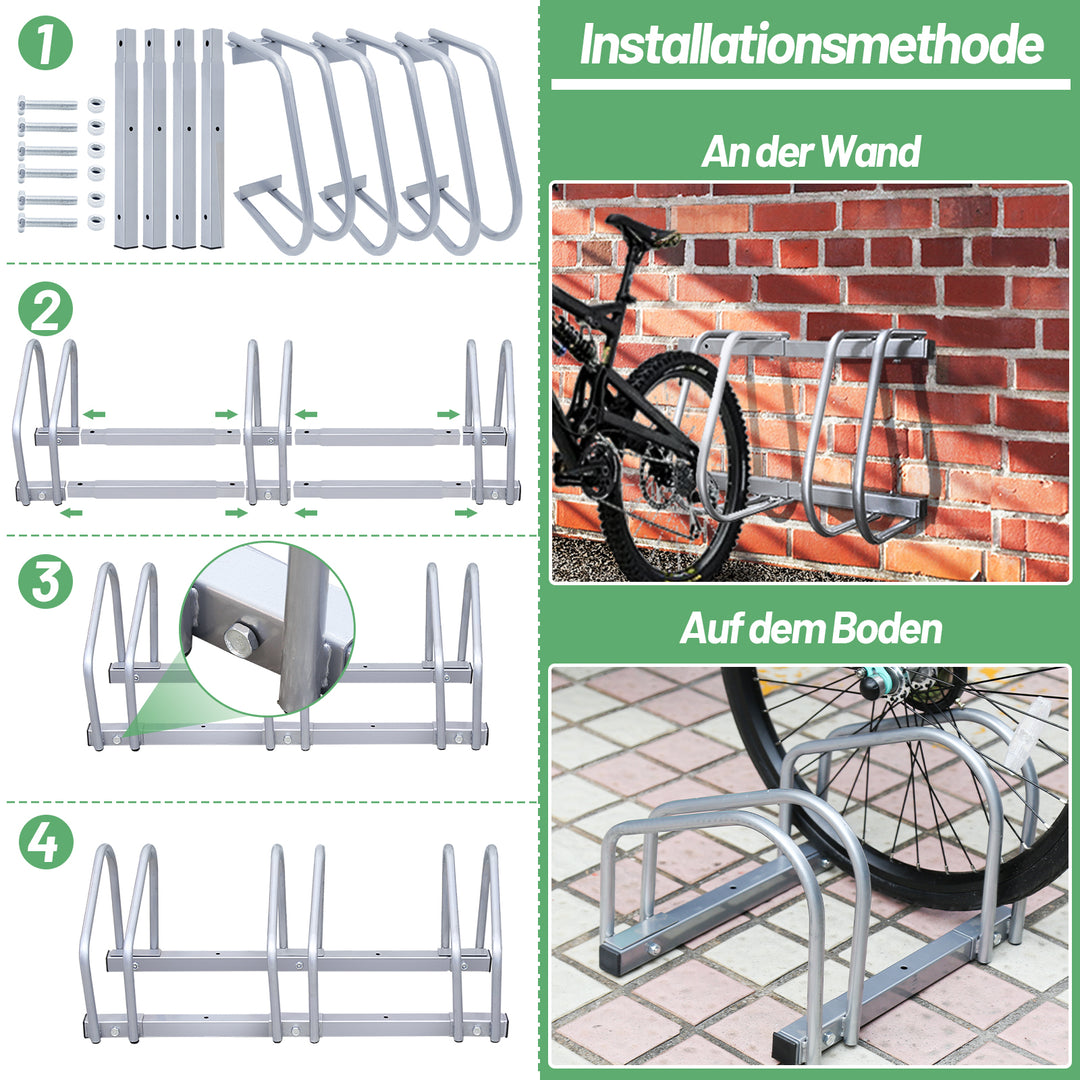 1

2

3

4

Installationsmethode

An der Wand

Auf dem Boden