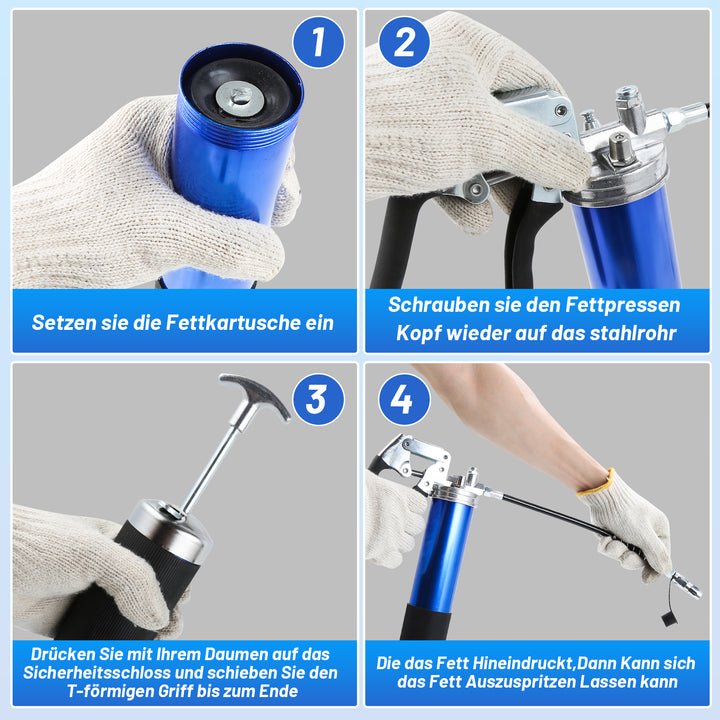 1

Setzen sie die Fettkartusche ein

2

Schrauben sie den Fettpressen Kopf wieder auf das stahlrohr

3

Drücken Sie mit Ihrem Daumen auf das Sicherheitsschloss und schieben Sie den T-förmigen Griff bis zum Ende

4

Die das Fett Hineindruckt,Dann Kann sich das Fett Auszuspritzen Lassen kann