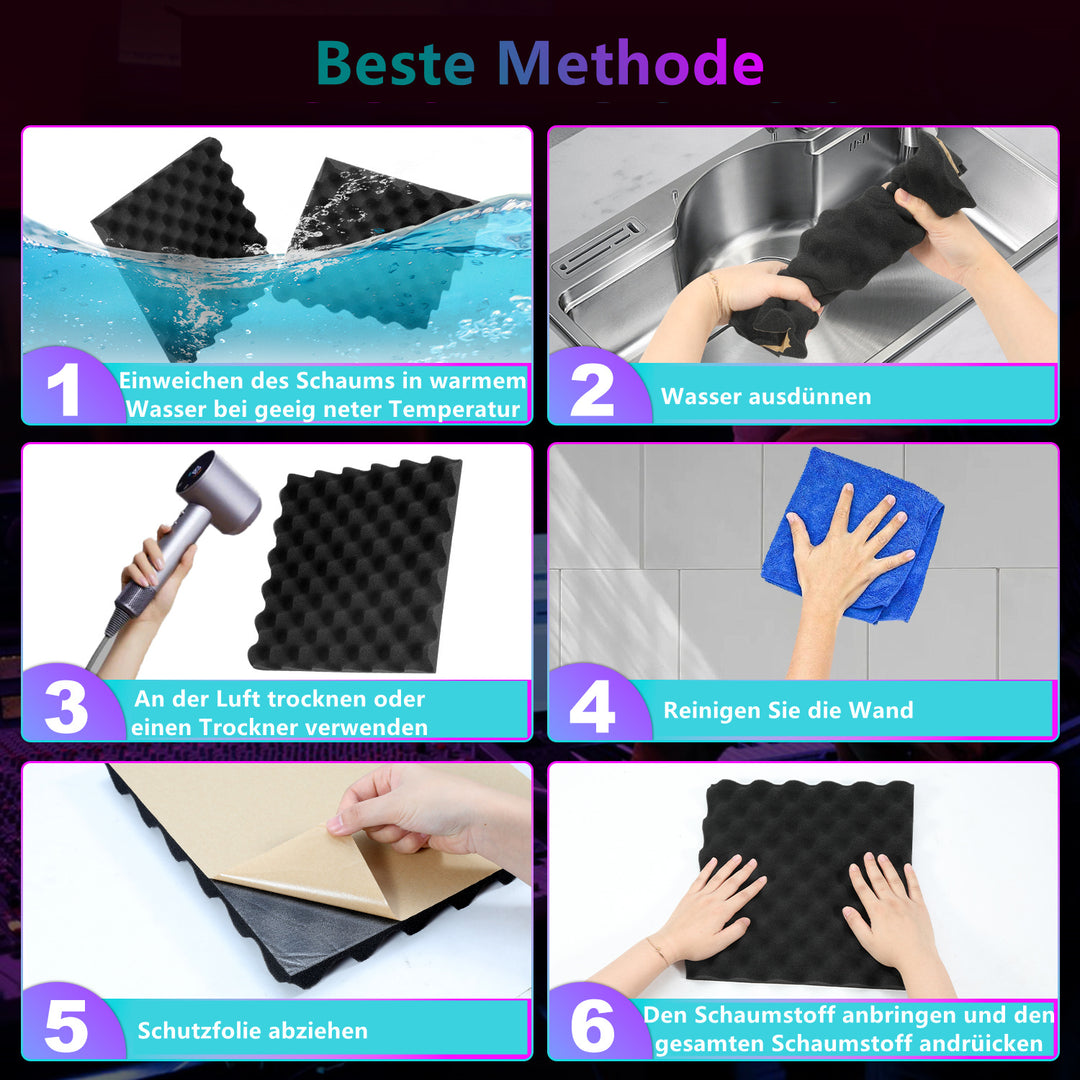 Beste Methode

1 Einweichen des Schaums in warmem Wasser bei geeig neter Temperatur

2 Wasser ausdünnen

3 An der Luft trocknen oder einen Trockner verwenden

4 Reinigen Sie die Wand

5 Schutzfolie abziehen

6 Den Schaumstoff anbringen und den gesamten Schaumstoff andrüicken