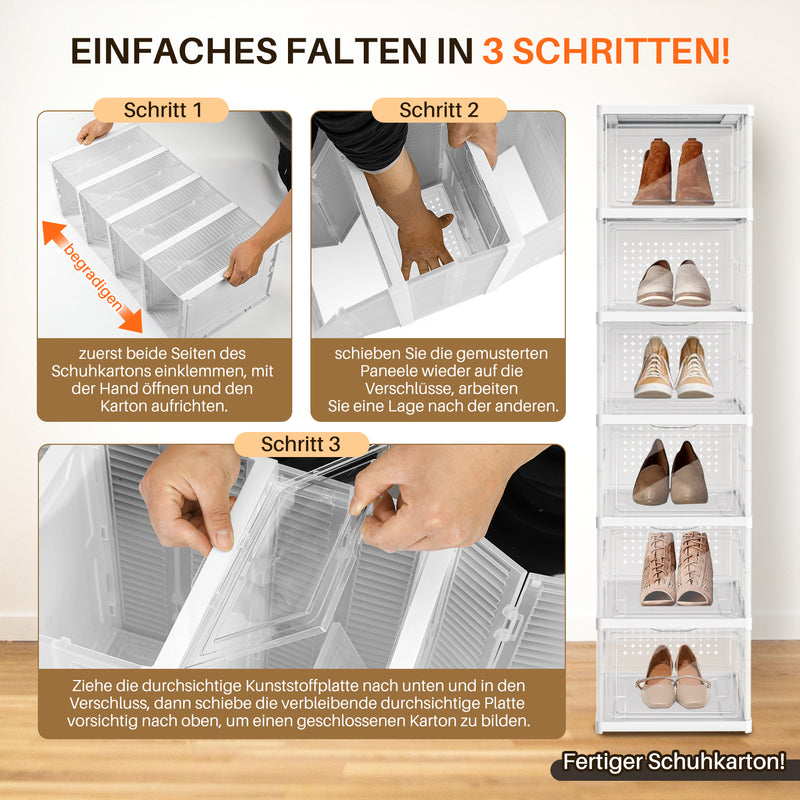 EINFACHES FALTEN IN 3 SCHRITTEN!

Schritt 1

begradigen

zuerst beide Seiten des Schuhkartons einklemmen, mit der Hand öffnen und den Karton aufrichten.

Schritt 2

schieben Sie die gemusterten Paneele wieder auf die Verschlüsse, arbeiten Sie eine Lage nach der anderen.

Schritt 3

Ziehe die durchsichtige Kunststoffplatte nach unten und in den Verschluss, dann schiebe die verbleibende durchsichtige Platte vorsichtig nach oben, um einen geschlossenen Karton zu bilden.

Fertiger Schuhkarton!