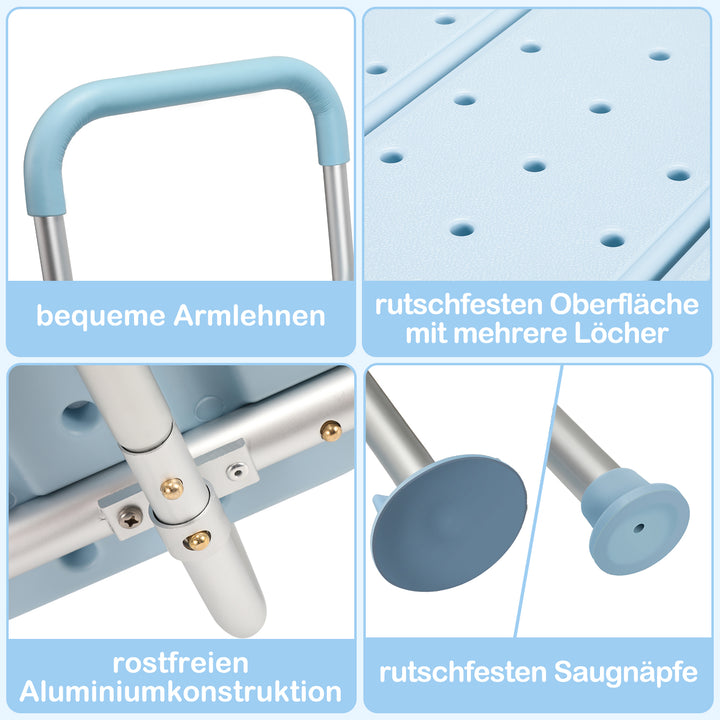 bequeme Armlehnen

rutschfesten Oberfläche mit mehrere Löcher

rostfreien Aluminiumkonstruktion

rutschfesten Saugnäpfe