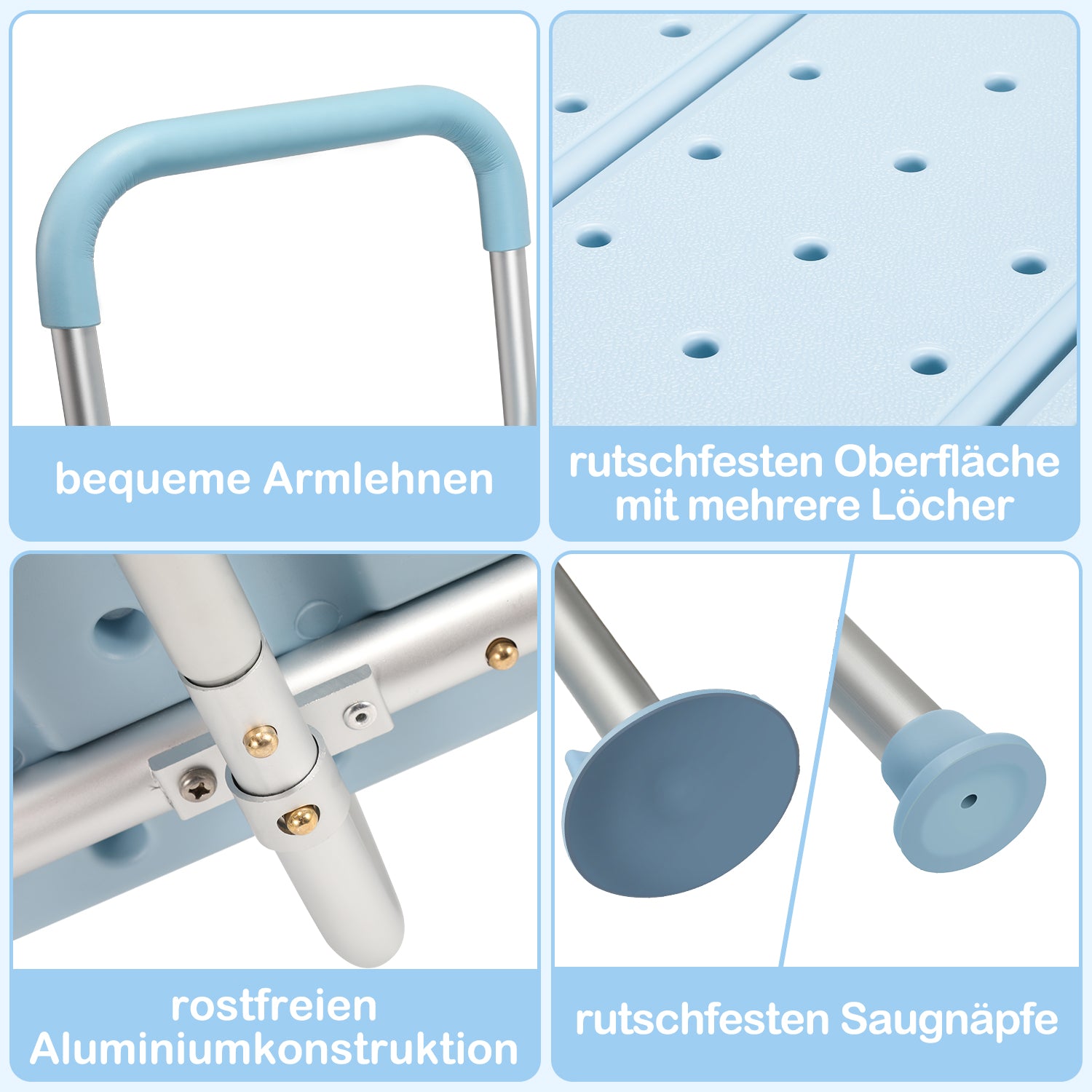 bequeme Armlehnen

rutschfesten Oberfläche mit mehrere Löcher

rostfreien Aluminiumkonstruktion

rutschfesten Saugnäpfe