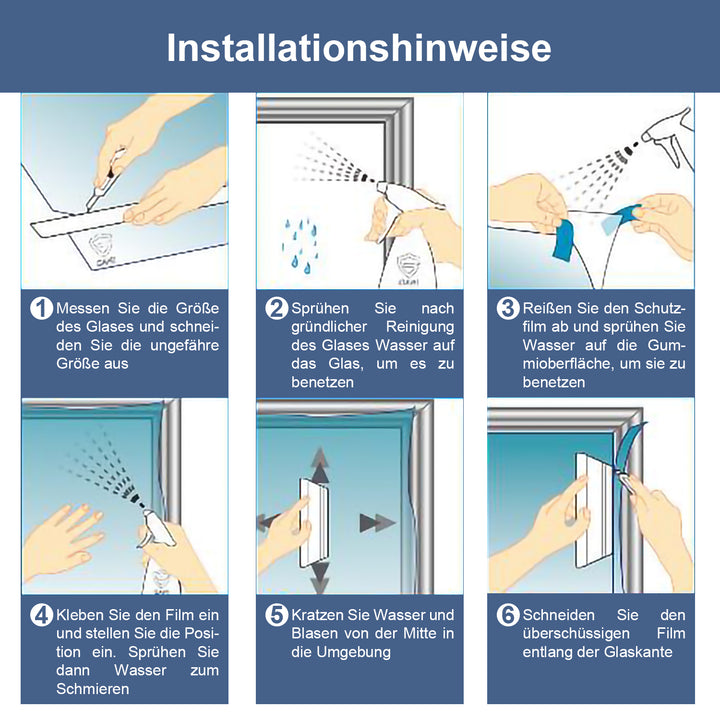 Installationshinweise

1 Messen Sie die Größe des Glases und schneiden Sie die ungefähre Größe aus

2 Sprühen Sie nach gründlicher Reinigung des Glases Wasser auf das Glas, um es zu benetzen

3 Reißen Sie den Schutzfilm ab und sprühen Sie Wasser auf die Gummioberfläche, um sie zu benetzen

4 Kleben Sie den Film ein und stellen Sie die Position ein. Sprühen Sie dann Wasser zum Schmieren

5 Kratzen Sie Wasser und Blasen von der Mitte in die Umgebung

6 Schneiden Sie den überschüssigen Film entlang der Glaskante