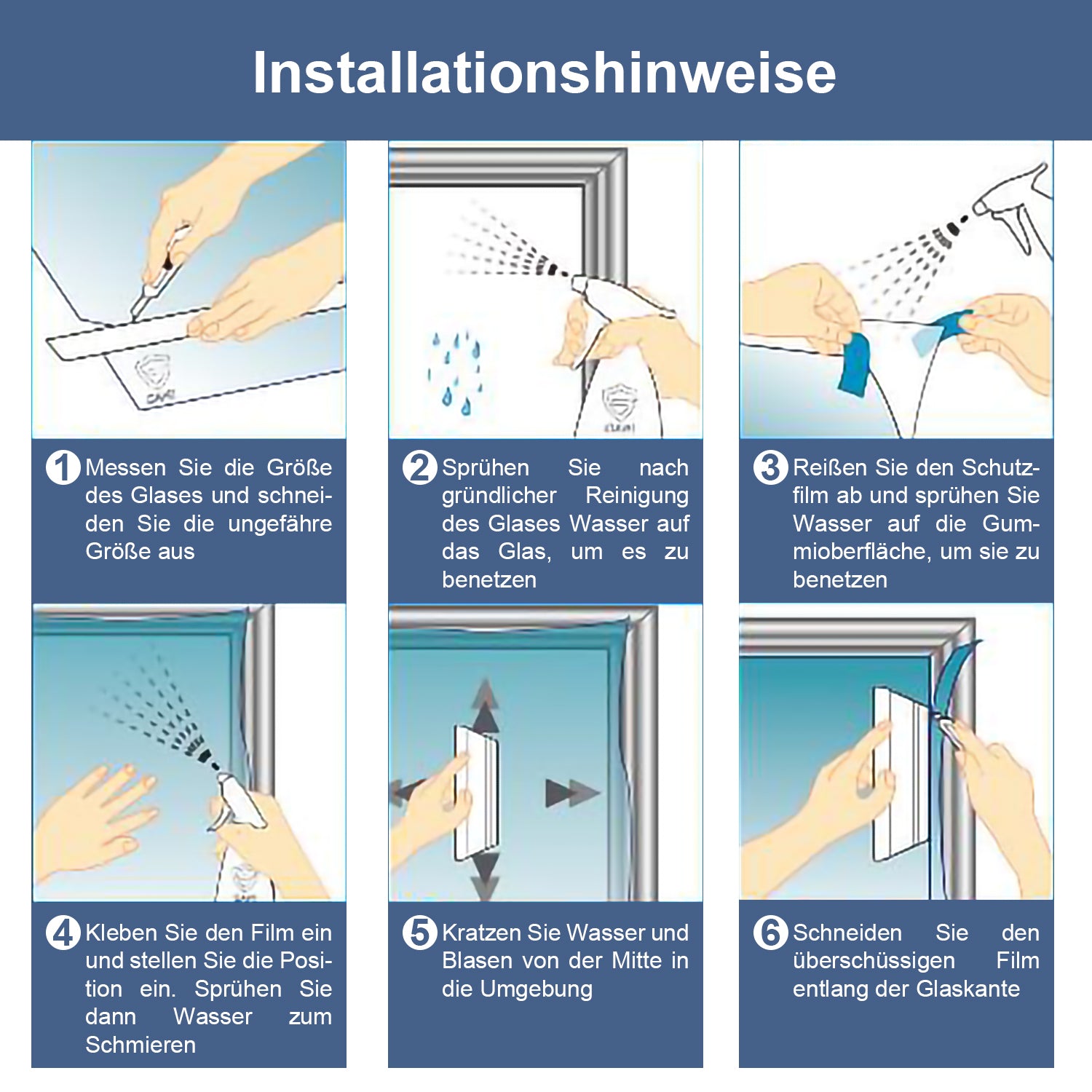 Installationshinweise

1 Messen Sie die Größe des Glases und schneiden Sie die ungefähre Größe aus

2 Sprühen Sie nach gründlicher Reinigung des Glases Wasser auf das Glas, um es zu benetzen

3 Reißen Sie den Schutzfilm ab und sprühen Sie Wasser auf die Gummioberfläche, um sie zu benetzen

4 Kleben Sie den Film ein und stellen Sie die Position ein. Sprühen Sie dann Wasser zum Schmieren

5 Kratzen Sie Wasser und Blasen von der Mitte in die Umgebung

6 Schneiden Sie den überschüssigen Film entlang der Glaskante