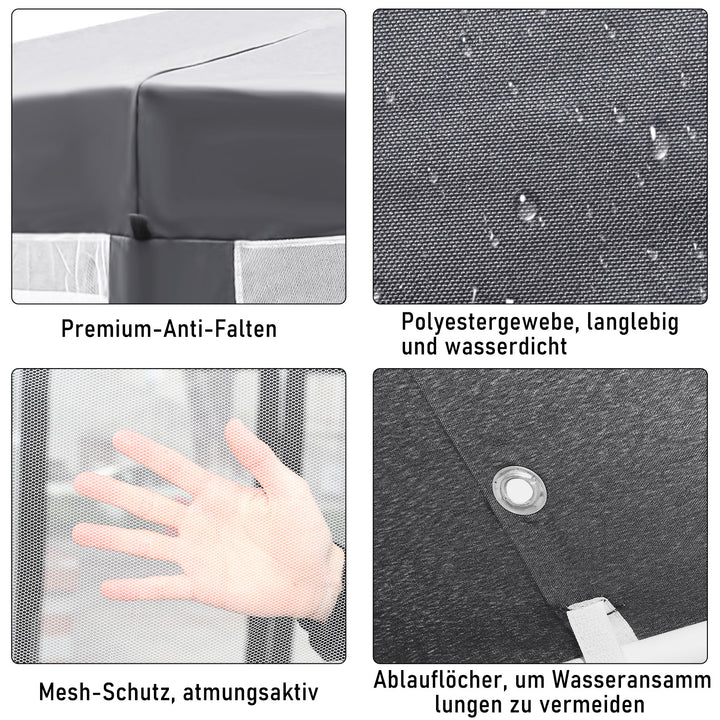 Premium-Anti-Falten

Polyestergewebe, langlebig und wasserdicht

Mesh-Schutz, atmungsaktiv

Ablauflöcher, um Wasseransamm lungen zu vermeiden