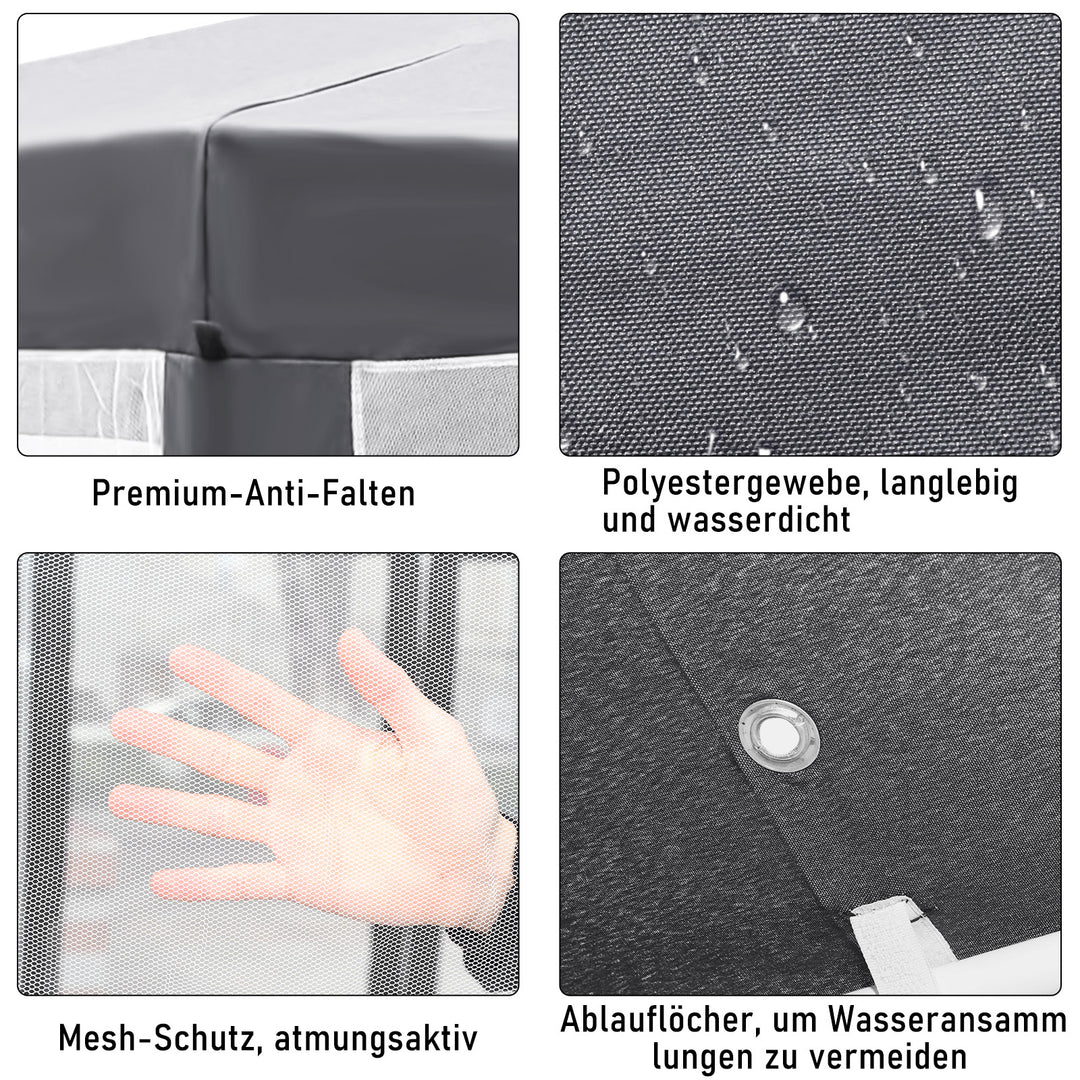 Premium-Anti-Falten

Polyestergewebe, langlebig und wasserdicht

Mesh-Schutz, atmungsaktiv

Ablauflöcher, um Wasseransamm lungen zu vermeiden