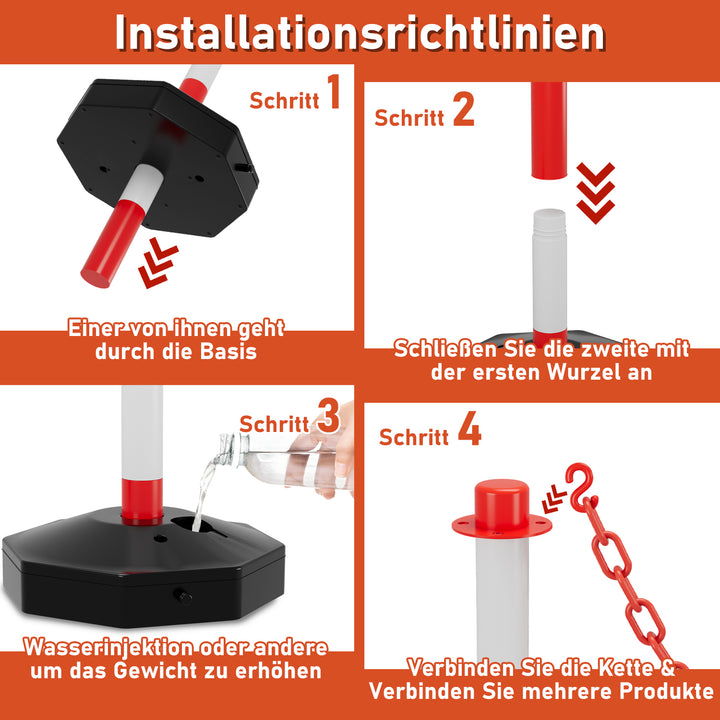 Installationsrichtlinien

Schritt 1

Einer von ihnen geht durch die Basis

Schritt 2

Schließen Sie die zweite mit der ersten Wurzel an

Schritt 3

Wasserinjektion oder andere um das Gewicht zu erhöhen

Schritt 4

Verbinden Sie die Kette & Verbinden Sie mehrere Produkte