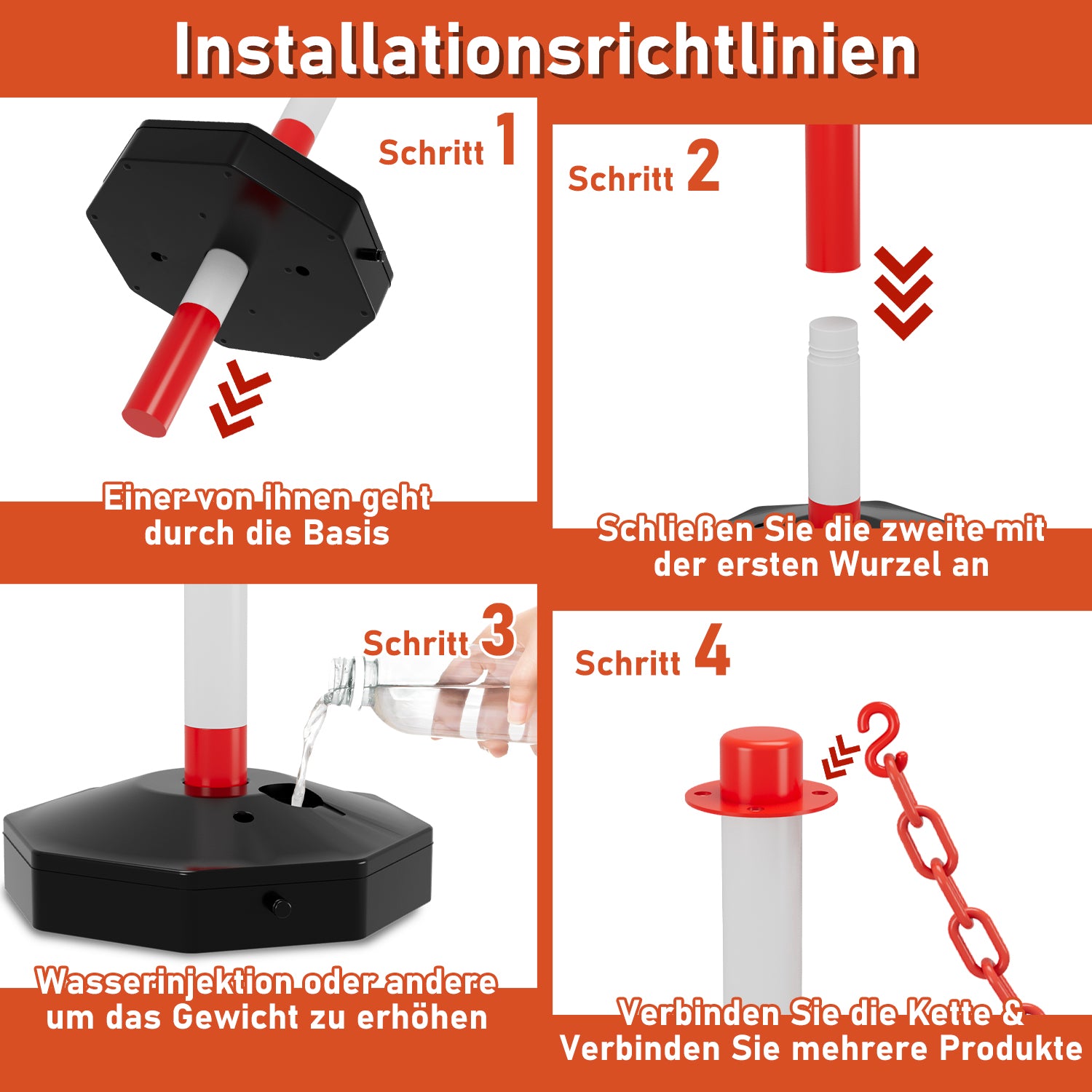 Installationsrichtlinien

Schritt 1

Einer von ihnen geht durch die Basis

Schritt 2

Schließen Sie die zweite mit der ersten Wurzel an

Schritt 3

Wasserinjektion oder andere um das Gewicht zu erhöhen

Schritt 4

Verbinden Sie die Kette & Verbinden Sie mehrere Produkte