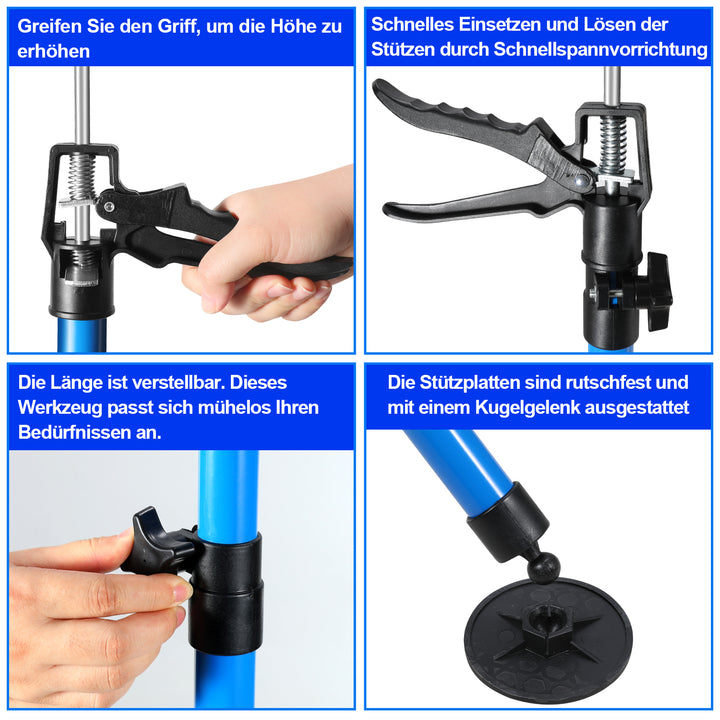 Greifen Sie den Griff, um die Höhe zu erhöhen

Schnelles Einsetzen und Lösen der Stützen durch Schnellspannvorrichtung

Die Länge ist verstellbar. Dieses Werkzeug passt sich mühelos Ihren Bedürfnissen an.

Die Stützplatten sind rutschfest und mit einem Kugelgelenk ausgestattet