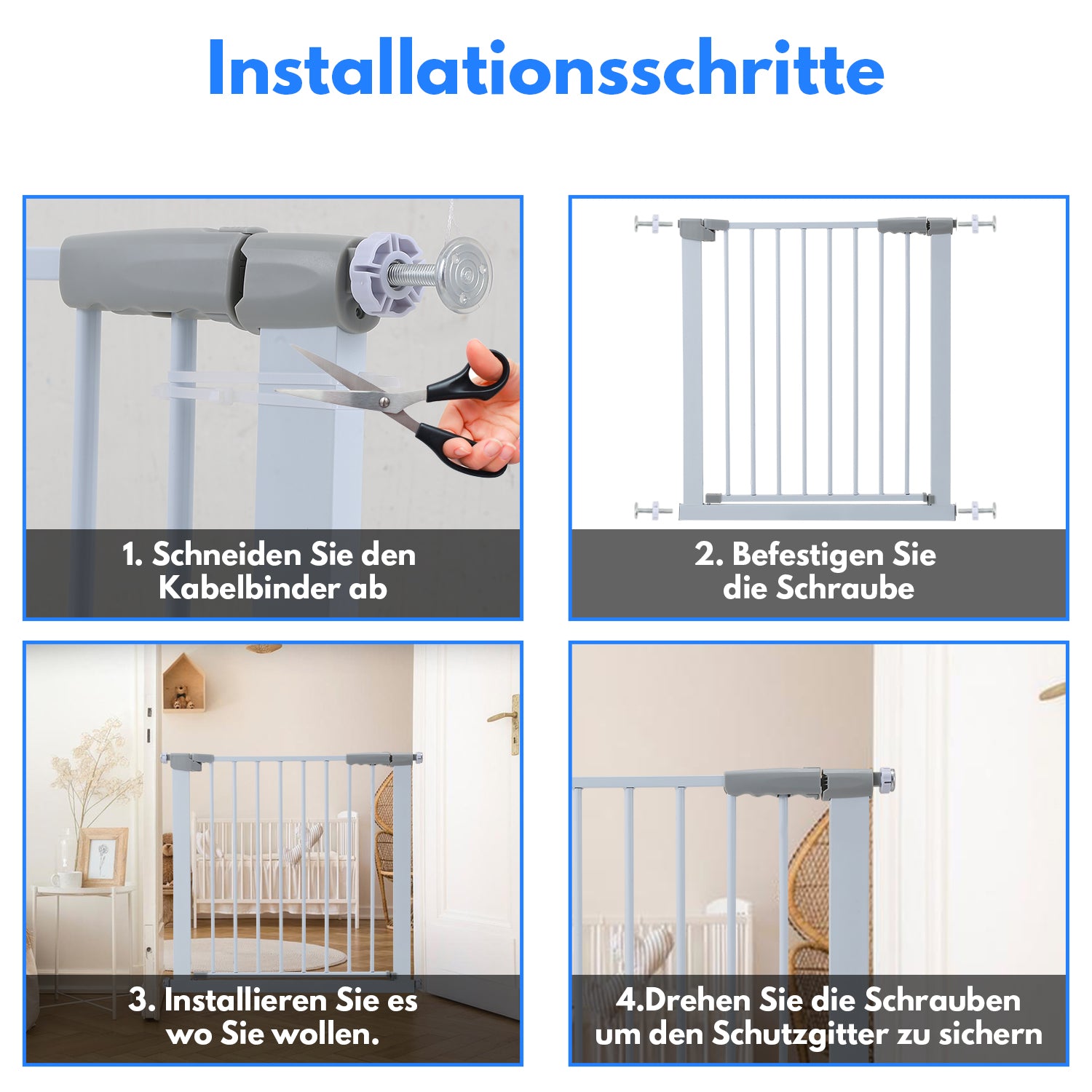 Installationsschritte

1. Schneiden Sie den Kabelbinder ab

2. Befestigen Sie die Schraube

3. Installieren Sie es wo Sie wollen.

4.Drehen Sie die Schrauben um den Schutzgitter zu sichern