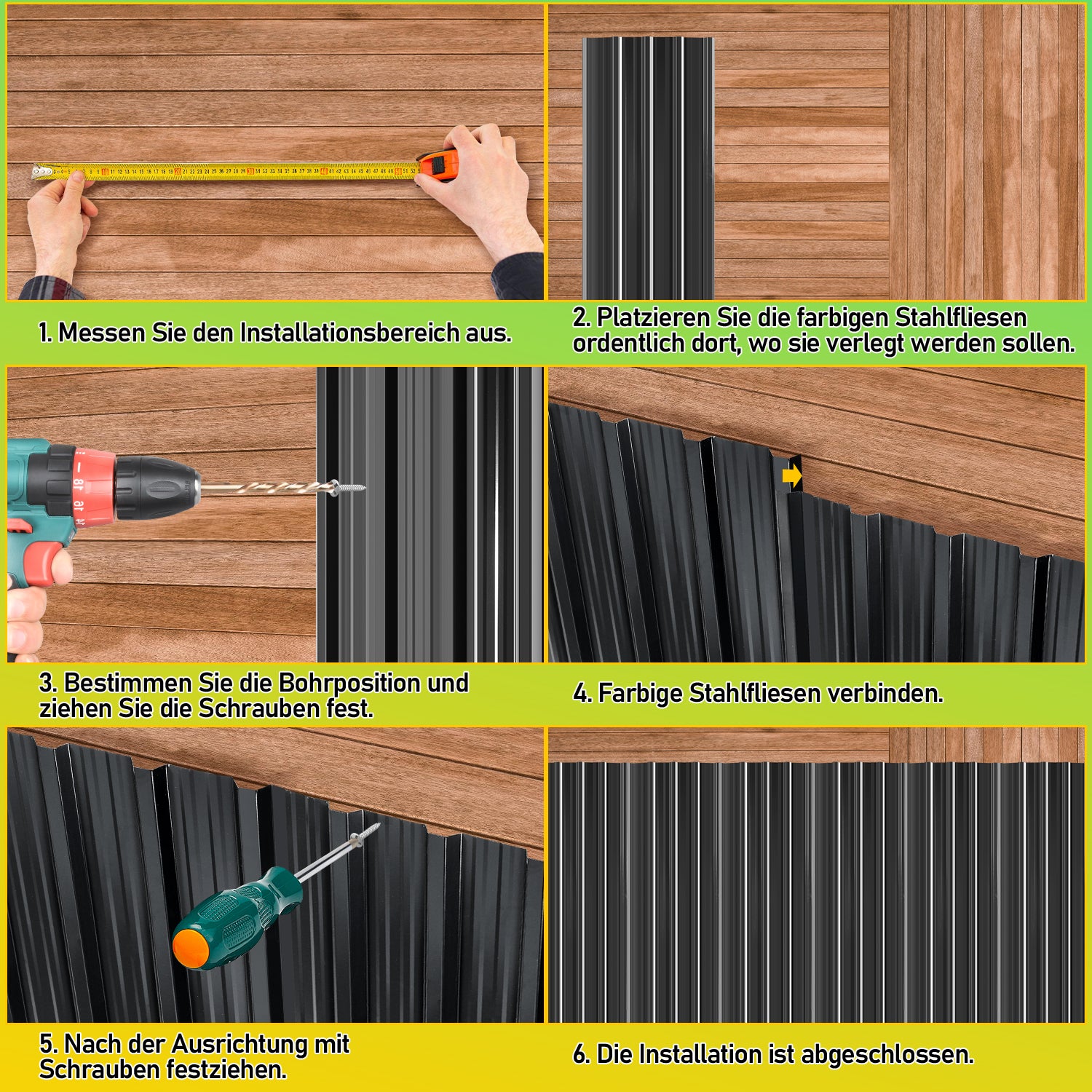 1. Messen Sie den Installationsbereich aus.

2. Platzieren Sie die farbigen Stahlfliesen ordentlich dort, wo sie verlegt werden sollen.

3. Bestimmen Sie die Bohrposition und ziehen Sie die Schrauben fest.

4. Farbige Stahlfliesen verbinden.

5. Nach der Ausrichtung mit Schrauben festziehen.

6. Die Installation ist abgeschlossen.