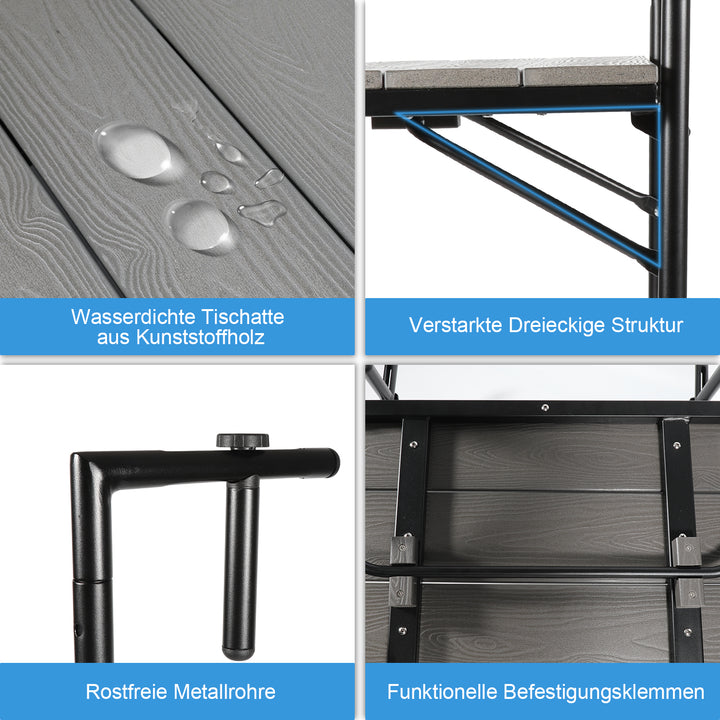 Wasserdichte Tischatte aus Kunststoffholz

Verstarkte Dreieckige Struktur

Rostfreie Metallrohre

Funktionelle Befestigungsklemmen