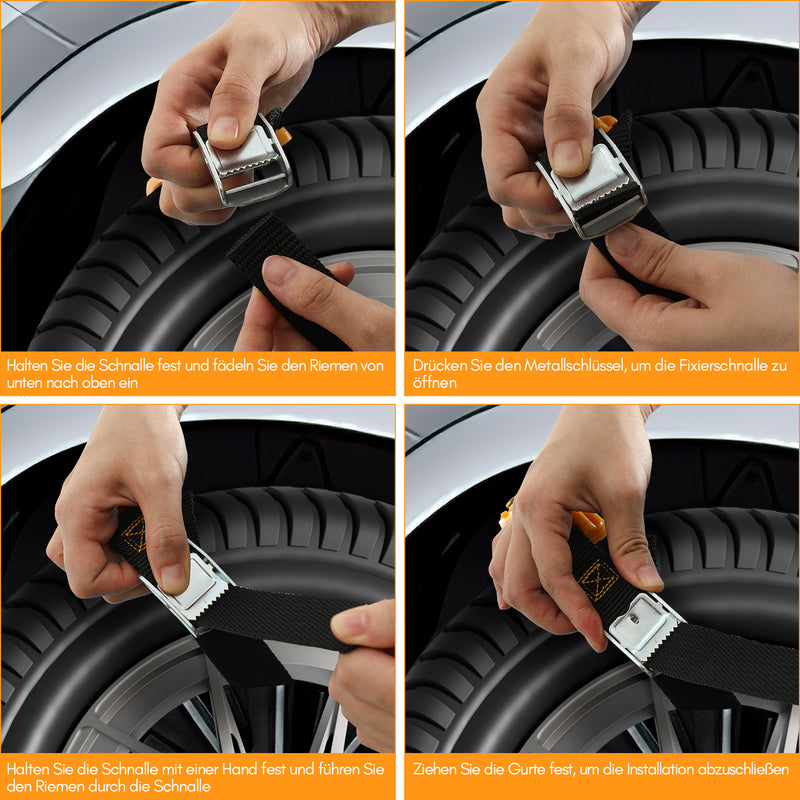 Halten Sie die Schnalle fest und fädeln Sie den Riemen von unten nach oben ein

Drücken Sie den Metallschlüssel, um die Fixierschnalle zu öffnen

Halten Sie die Schnalle mit einer Hand fest und führen Sie den Riemen durch die Schnalle

Ziehen Sie die Gurte fest, um die Installation abzuschließen